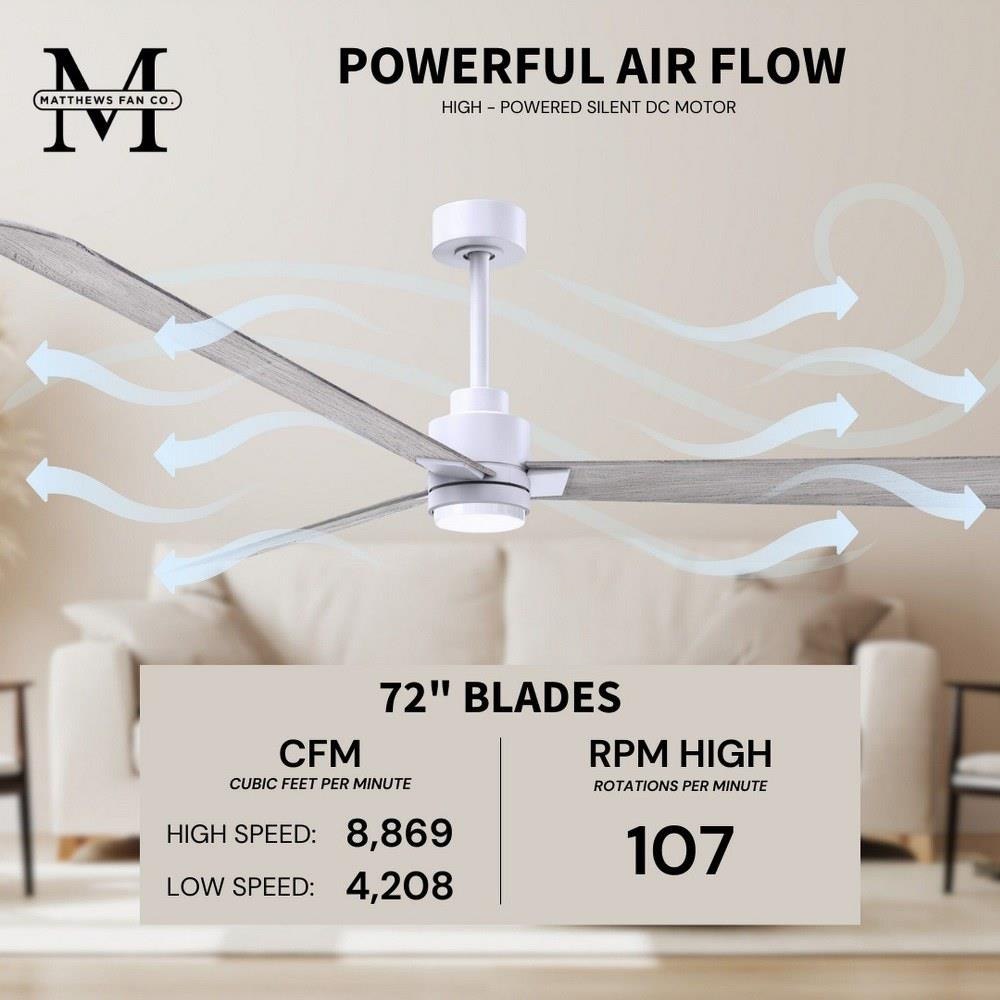 M
MATTHEWS FAN CO.

POWERFUL AIR FLOW

HIGH - POWERED SILENT DC MOTOR

72" BLADES

CFM
CUBIC FEET PER MINUTE

HIGH SPEED: 8,869

LOW SPEED: 4,208

RPM HIGH
ROTATIONS PER MINUTE

107