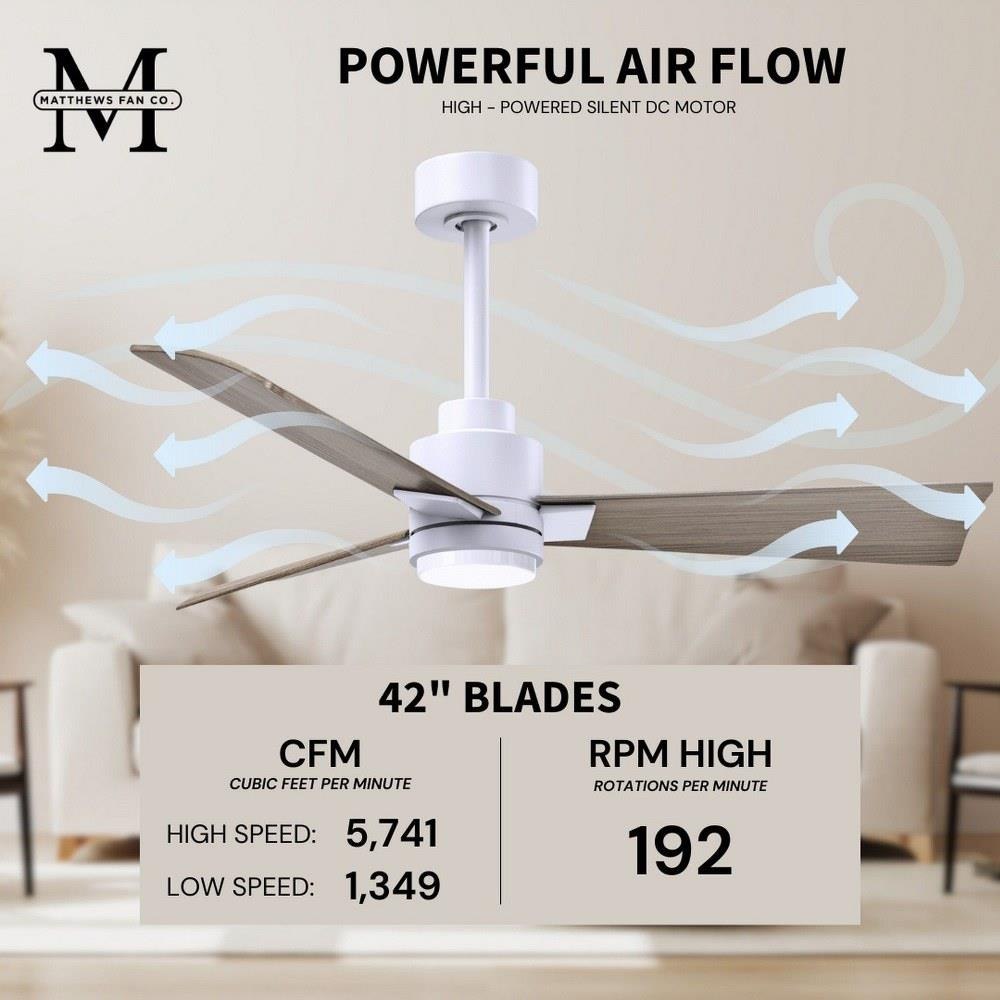 M
MATTHEWS FAN CO.

POWERFUL AIR FLOW

HIGH - POWERED SILENT DC MOTOR

42" BLADES

CFM
CUBIC FEET PER MINUTE

HIGH SPEED: 5,741

LOW SPEED: 1,349

RPM HIGH
ROTATIONS PER MINUTE

192