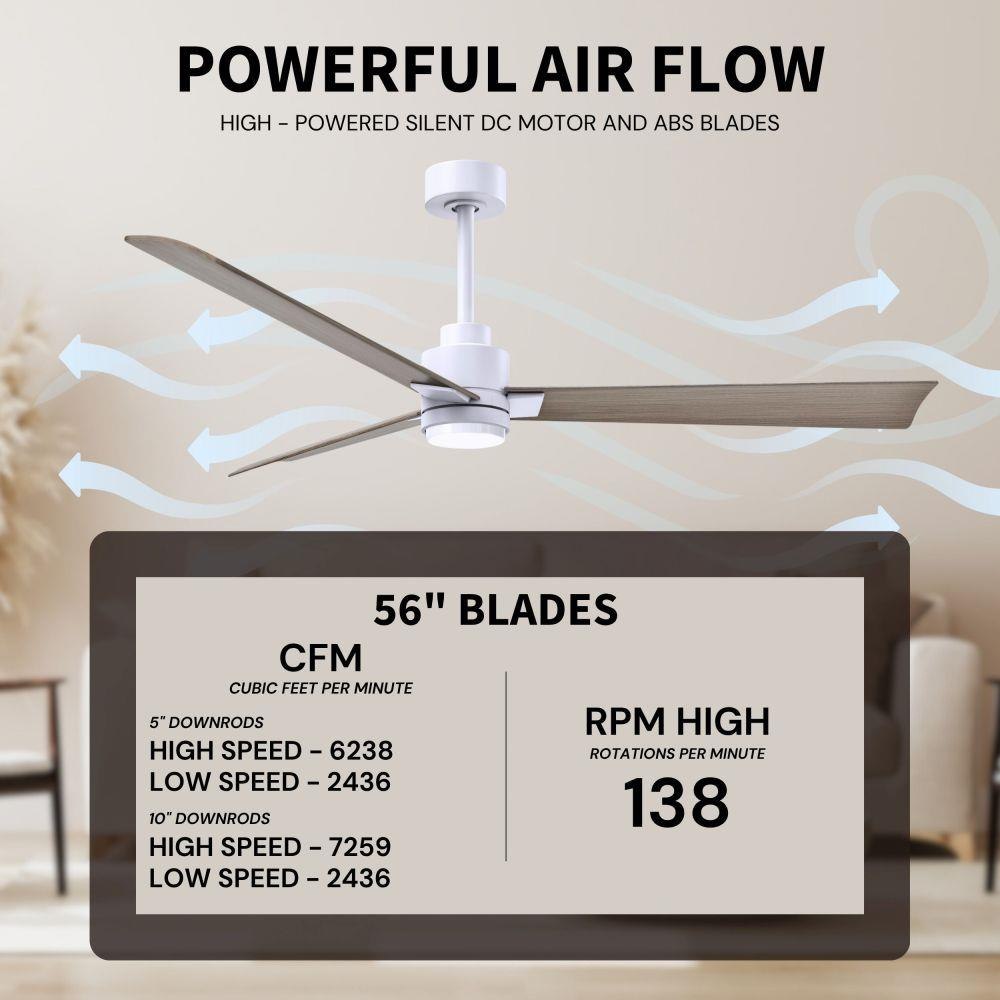 POWERFUL AIR FLOW

HIGH - POWERED SILENT DC MOTOR AND ABS BLADES

56" BLADES

CFM

CUBIC FEET PER MINUTE

5" DOWNRODS

HIGH SPEED - 6238

LOW SPEED - 2436

10" DOWNRODS

HIGH SPEED - 7259

LOW SPEED - 2436

RPM HIGH

ROTATIONS PER MINUTE

138