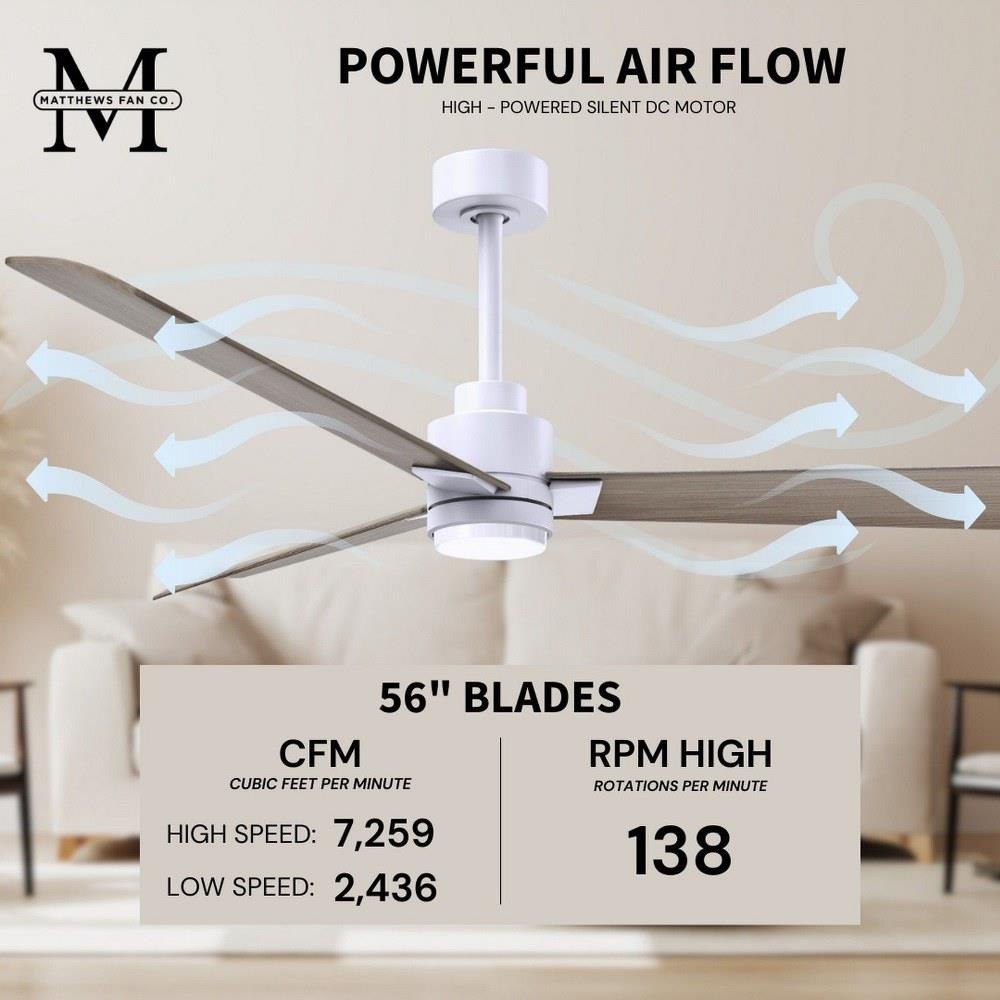 M
MATTHEWS FAN CO.

POWERFUL AIR FLOW
HIGH - POWERED SILENT DC MOTOR

56" BLADES

CFM
CUBIC FEET PER MINUTE
HIGH SPEED: 7,259
LOW SPEED: 2,436

RPM HIGH
ROTATIONS PER MINUTE
138