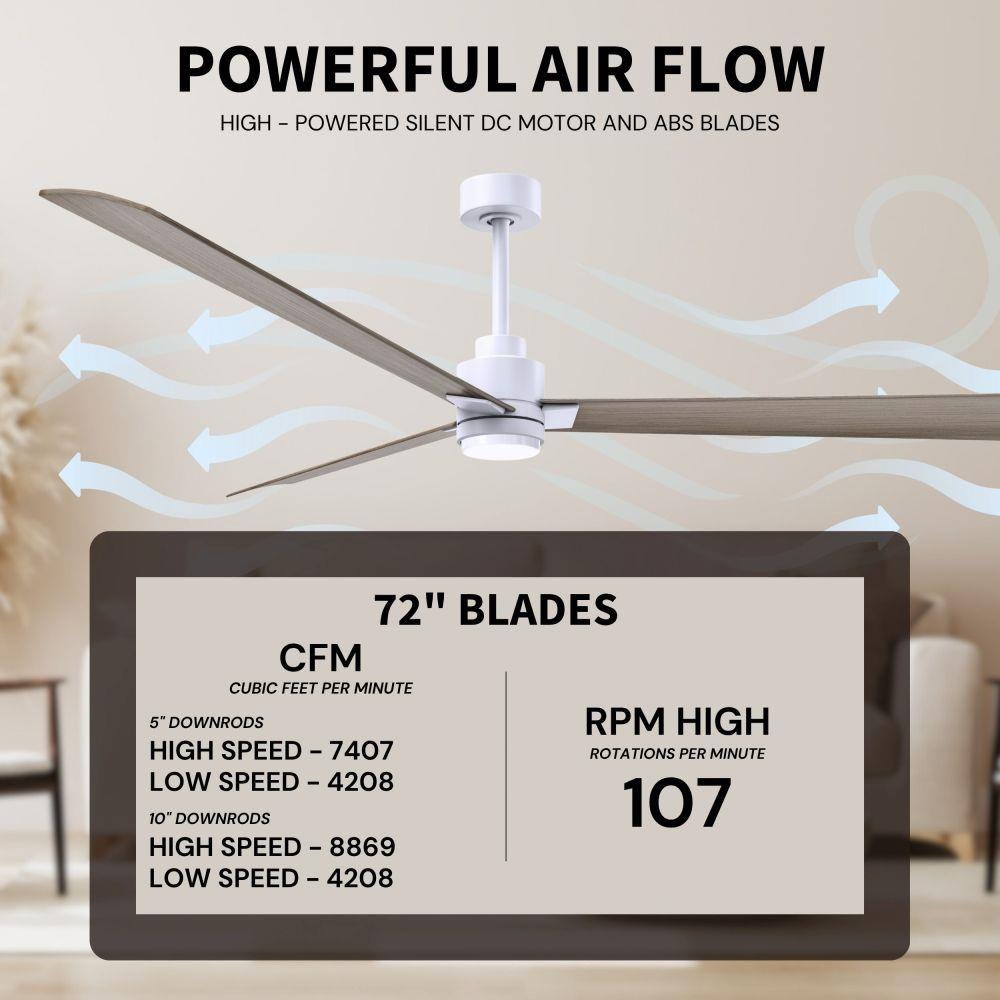 POWERFUL AIR FLOW
HIGH - POWERED SILENT DC MOTOR AND ABS BLADES

72" BLADES

CFM
CUBIC FEET PER MINUTE

5" DOWNRODS
HIGH SPEED - 7407
LOW SPEED - 4208
10" DOWNRODS
HIGH SPEED - 8869
LOW SPEED - 4208

RPM HIGH
ROTATIONS PER MINUTE
107