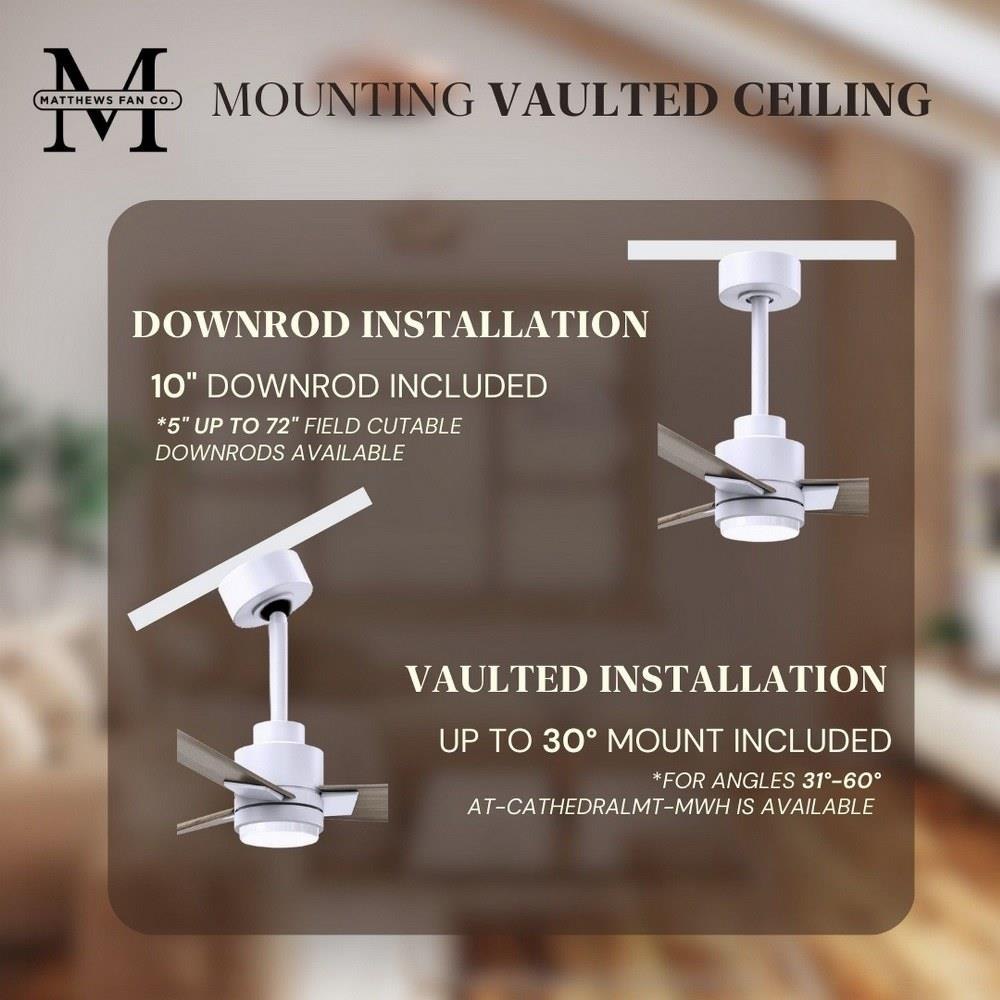 M
MATTHEWS FAN CO.

MOUNTING VAULTED CEILING

DOWNROD INSTALLATION

10" DOWNROD INCLUDED

*5" UP TO 72" FIELD CUTABLE DOWNRODS AVAILABLE

VAULTED INSTALLATION

UP TO 30° MOUNT INCLUDED

*FOR ANGLES 31°-60° AT-CATHEDRALMT-MWH IS AVAILABLE