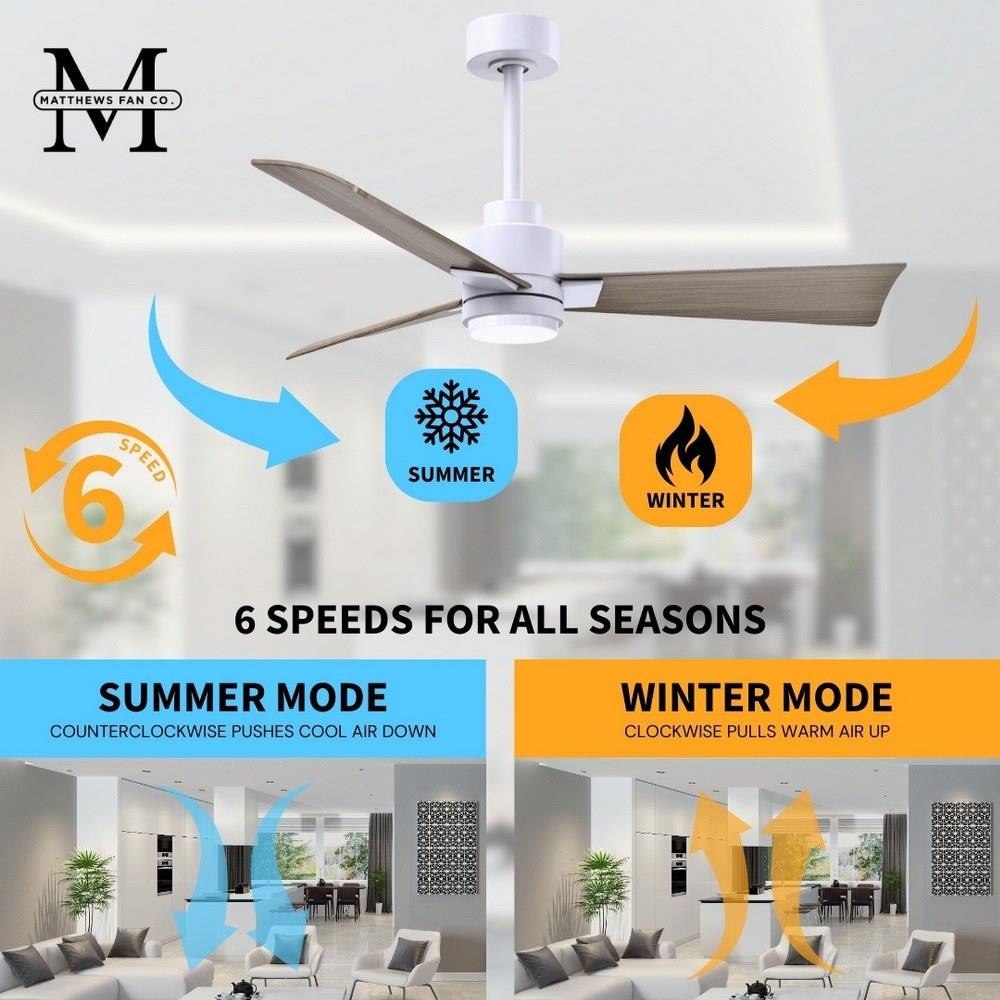 M
MATTHEWS FAN CO.

6
SPEED

SUMMER

WINTER

6 SPEEDS FOR ALL SEASONS

SUMMER MODE
COUNTERCLOCKWISE PUSHES COOL AIR DOWN

WINTER MODE
CLOCKWISE PULLS WARM AIR UP