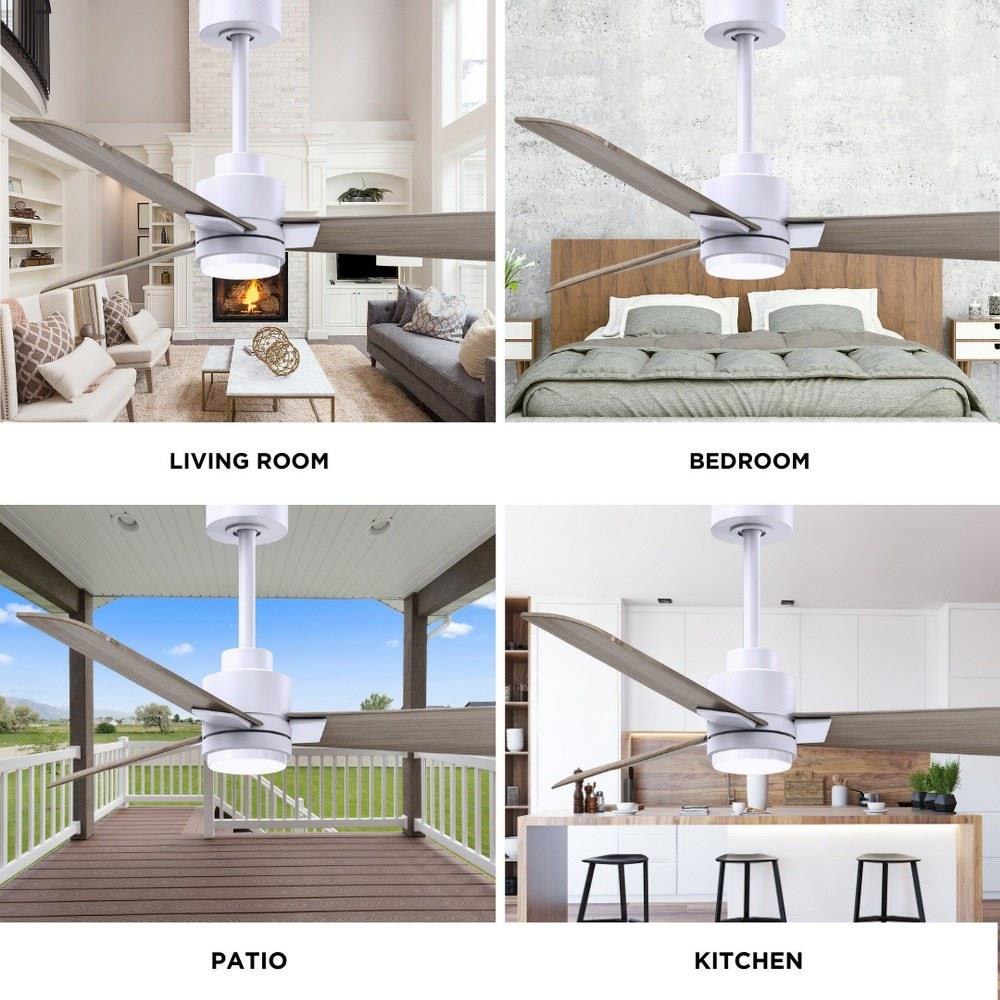 LIVING ROOM

BEDROOM

PATIO

KITCHEN