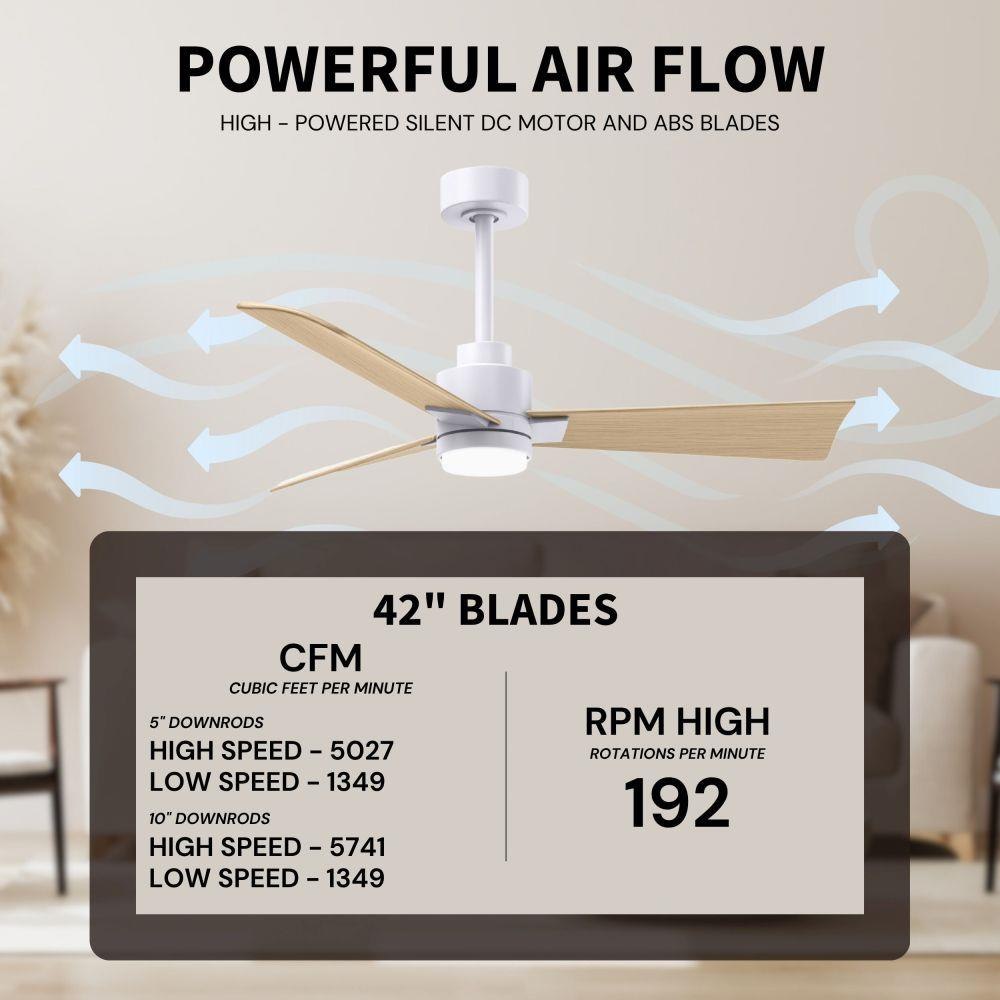 POWERFUL AIR FLOW

HIGH - POWERED SILENT DC MOTOR AND ABS BLADES

42" BLADES

CFM

CUBIC FEET PER MINUTE

5" DOWNRODS

HIGH SPEED - 5027

LOW SPEED - 1349

10" DOWNRODS

HIGH SPEED - 5741

LOW SPEED - 1349

RPM HIGH

ROTATIONS PER MINUTE

192