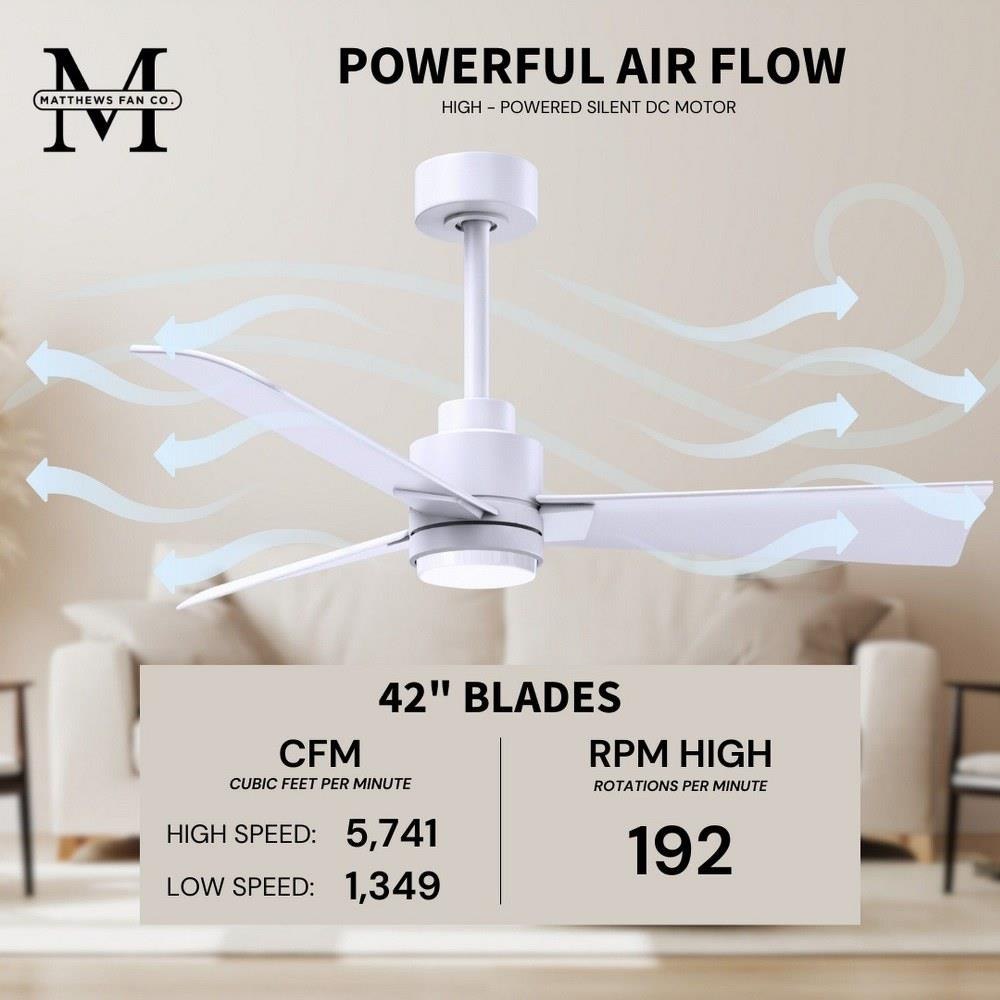 M
MATTHEWS FAN CO.

POWERFUL AIR FLOW
HIGH - POWERED SILENT DC MOTOR

42" BLADES

CFM
CUBIC FEET PER MINUTE

HIGH SPEED: 5,741
LOW SPEED: 1,349

RPM HIGH
ROTATIONS PER MINUTE

192