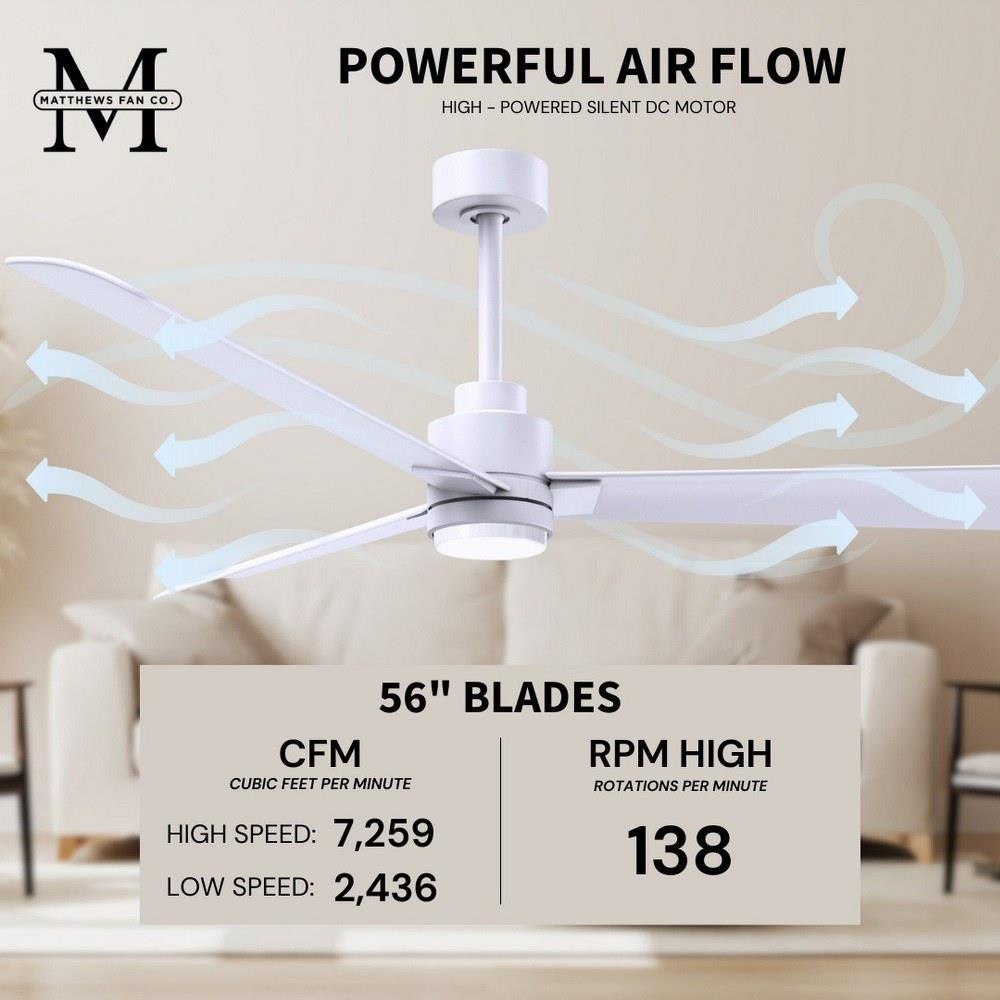 M
MATTHEWS FAN CO.

POWERFUL AIR FLOW
HIGH - POWERED SILENT DC MOTOR

56" BLADES

CFM
CUBIC FEET PER MINUTE
HIGH SPEED: 7,259
LOW SPEED: 2,436

RPM HIGH
ROTATIONS PER MINUTE
138