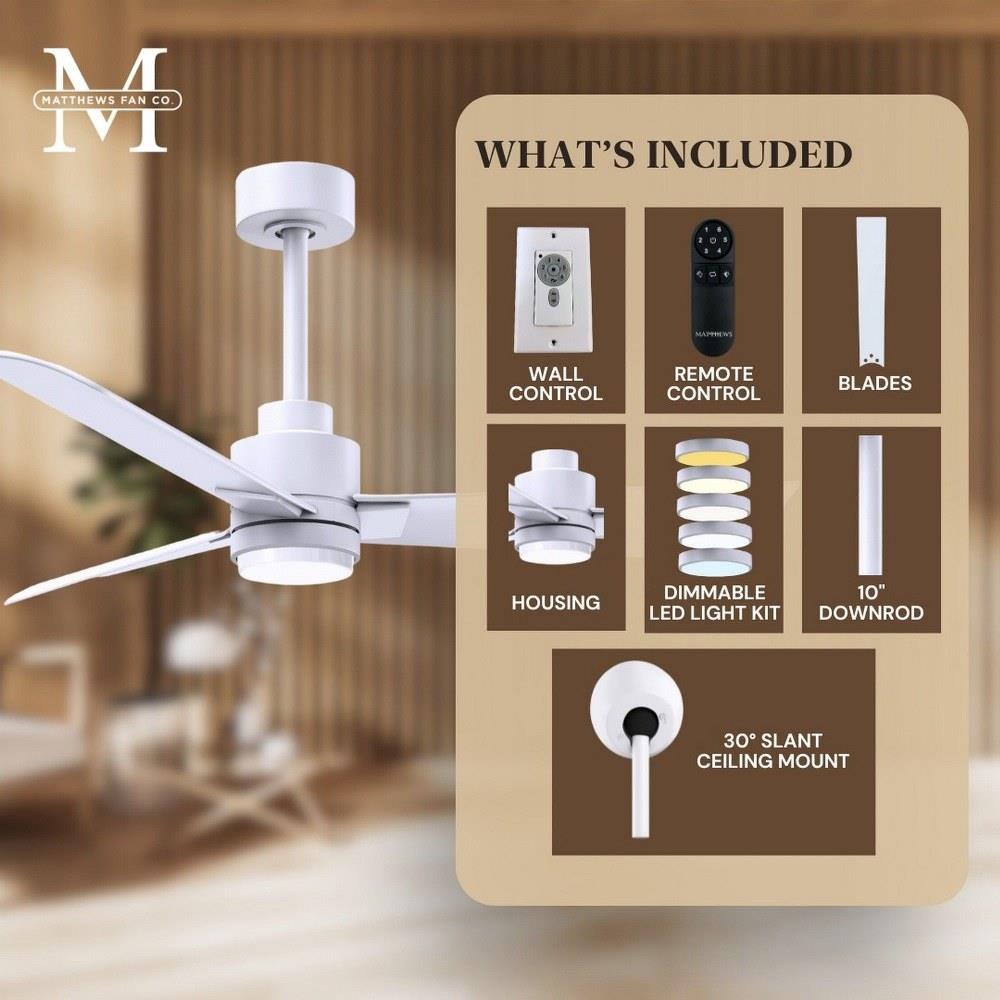 M
MATTHEWS FAN CO.

WHAT'S INCLUDED

WALL CONTROL

MATTHEWS

REMOTE CONTROL

BLADES

HOUSING

DIMMABLE LED LIGHT KIT

10" DOWNROD

30° SLANT CEILING MOUNT