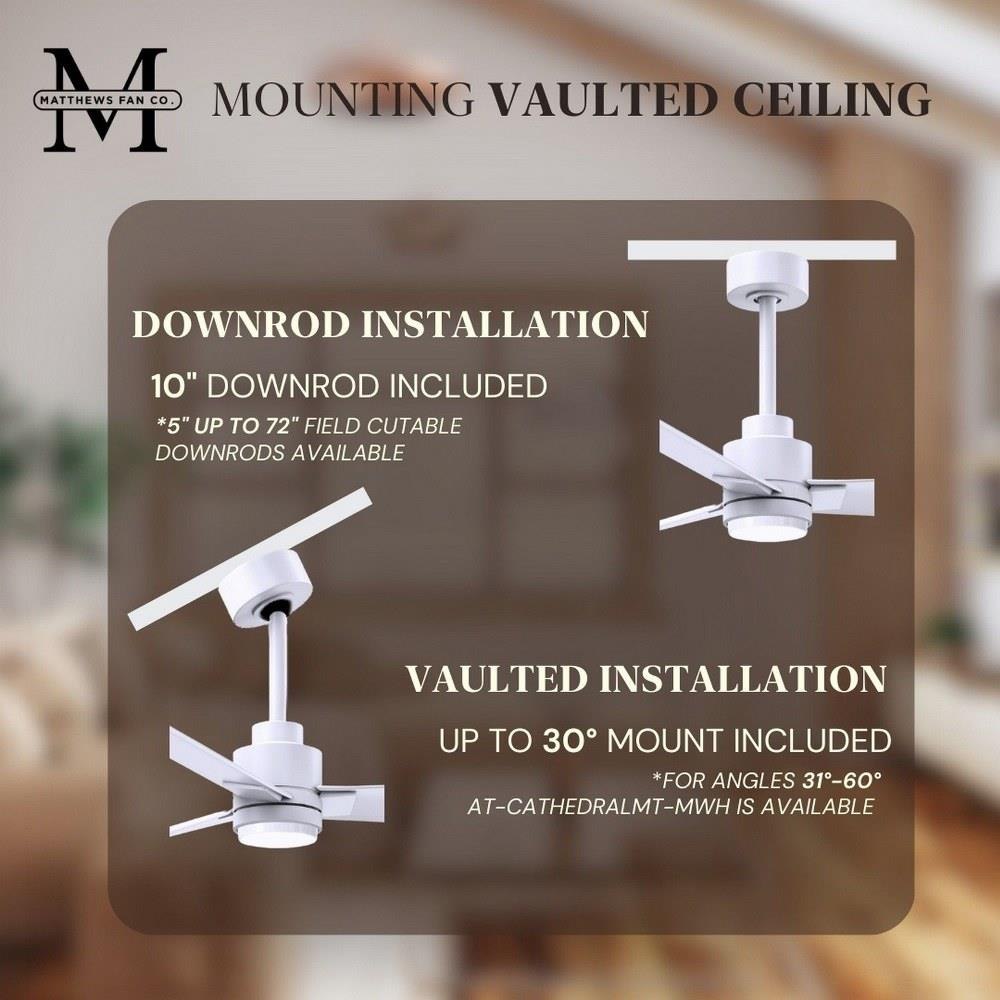 M
MATTHEWS FAN CO.

MOUNTING VAULTED CEILING

DOWNROD INSTALLATION

10" DOWNROD INCLUDED

*5" UP TO 72" FIELD CUTABLE DOWNRODS AVAILABLE

VAULTED INSTALLATION

UP TO 30° MOUNT INCLUDED

*FOR ANGLES 31°-60° AT-CATHEDRALMT-MWH IS AVAILABLE