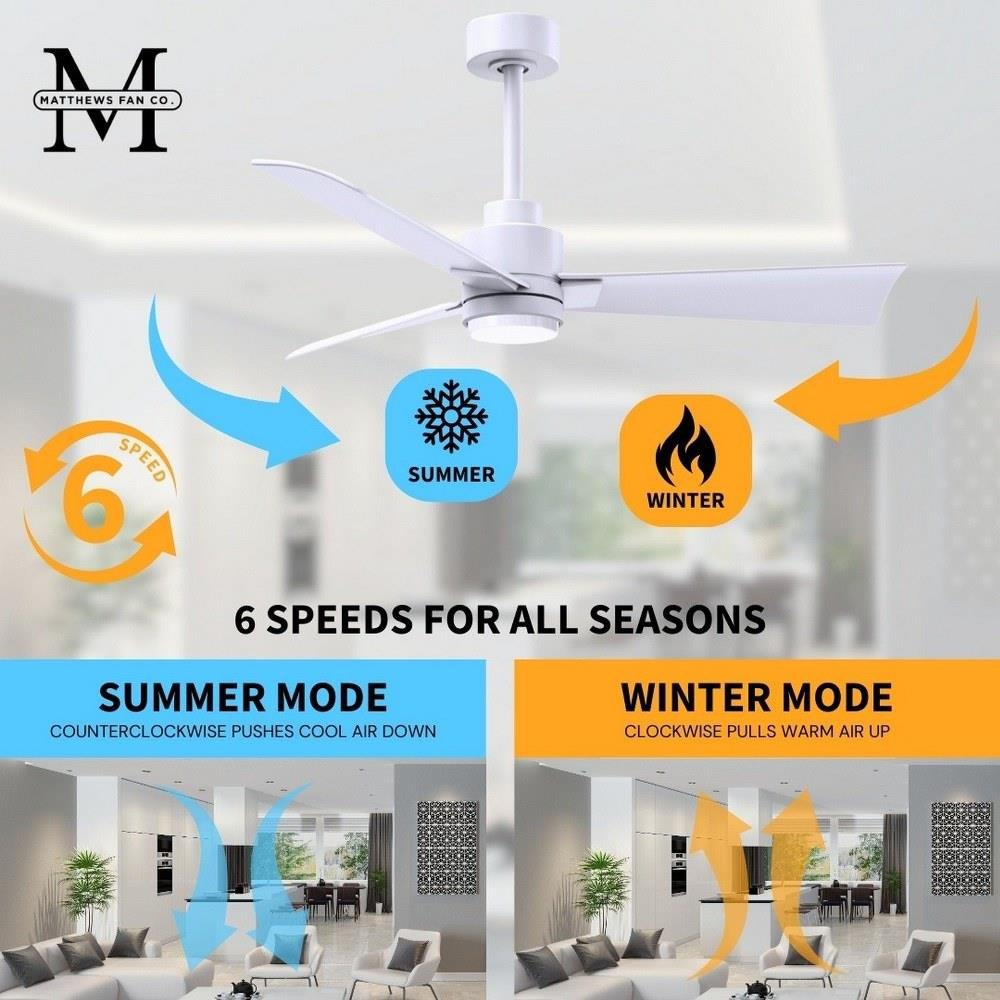 M
MATTHEWS FAN CO.

6
SPEED

SUMMER

WINTER

6 SPEEDS FOR ALL SEASONS

SUMMER MODE
COUNTERCLOCKWISE PUSHES COOL AIR DOWN

WINTER MODE
CLOCKWISE PULLS WARM AIR UP