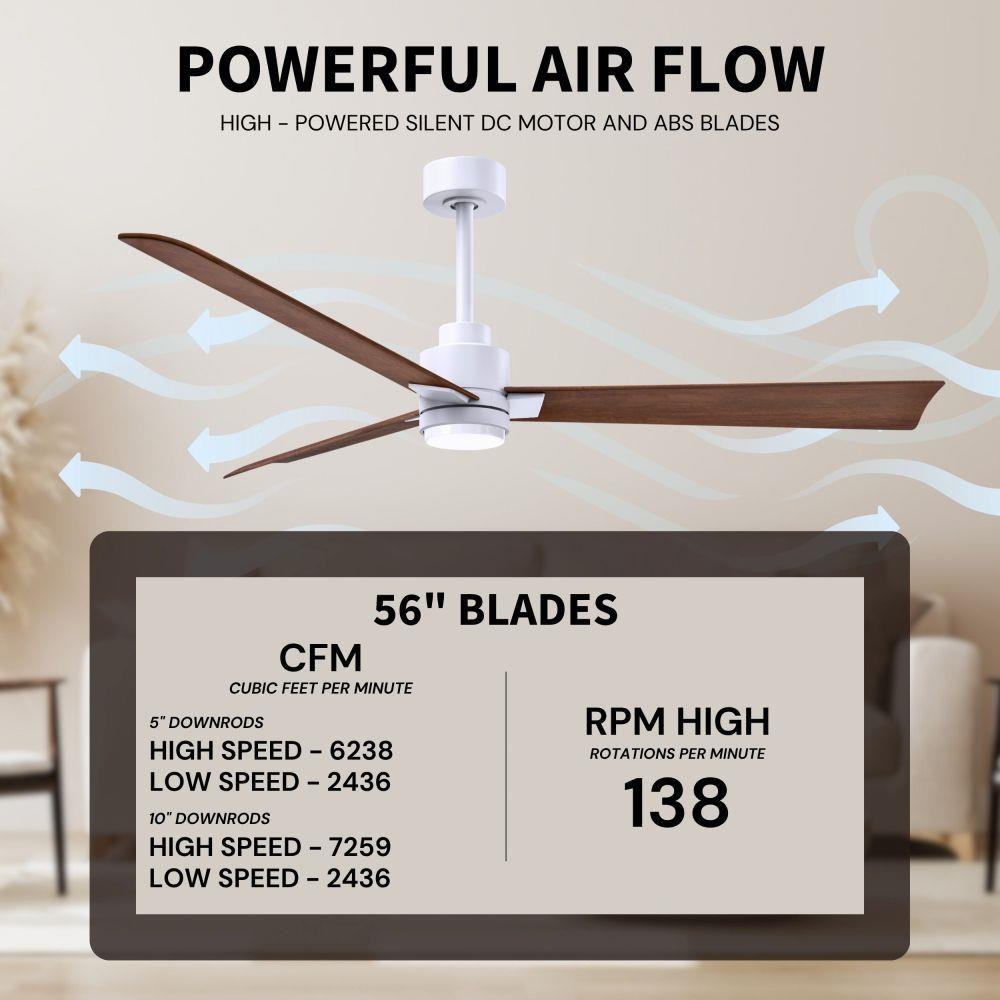 POWERFUL AIR FLOW

HIGH - POWERED SILENT DC MOTOR AND ABS BLADES

56" BLADES

CFM
CUBIC FEET PER MINUTE

5" DOWNRODS
HIGH SPEED - 6238
LOW SPEED - 2436

10" DOWNRODS
HIGH SPEED - 7259
LOW SPEED - 2436

RPM HIGH
ROTATIONS PER MINUTE
138