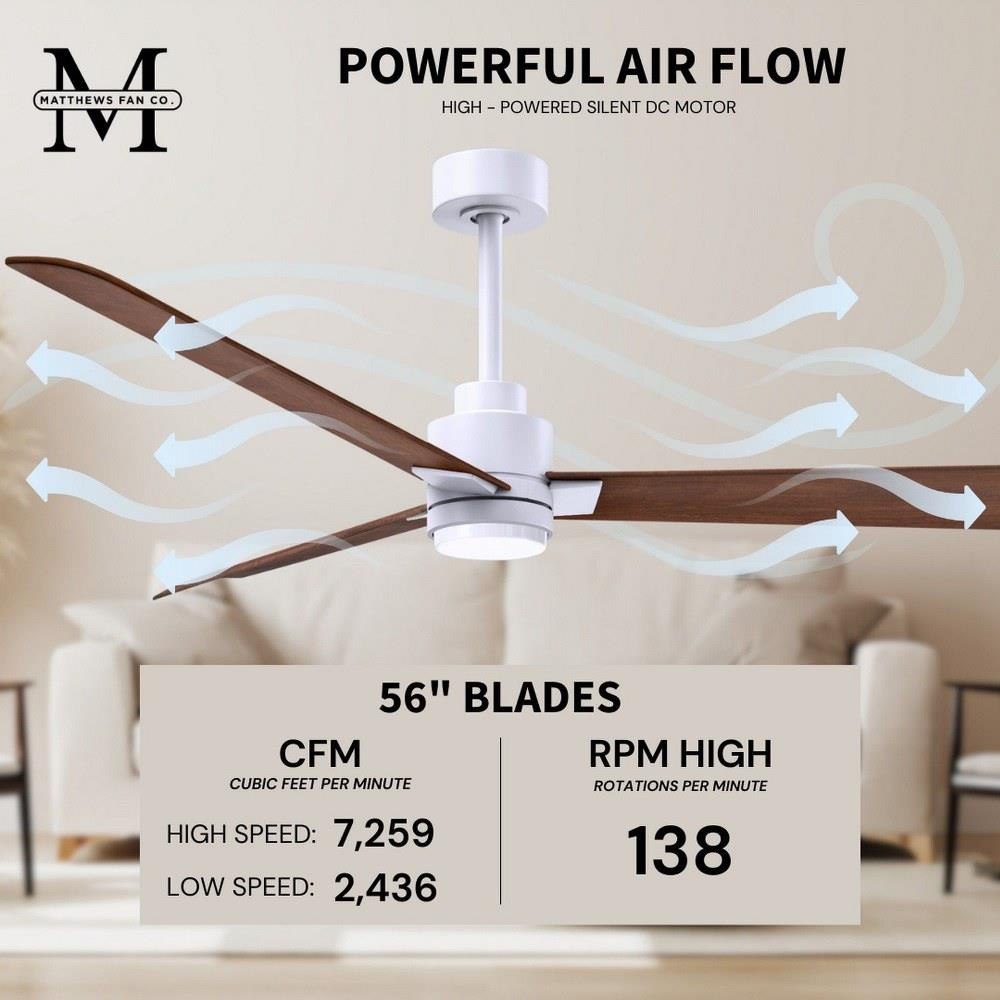 M
MATTHEWS FAN CO.

POWERFUL AIR FLOW
HIGH - POWERED SILENT DC MOTOR

56" BLADES

CFM
CUBIC FEET PER MINUTE
HIGH SPEED: 7,259
LOW SPEED: 2,436

RPM HIGH
ROTATIONS PER MINUTE
138