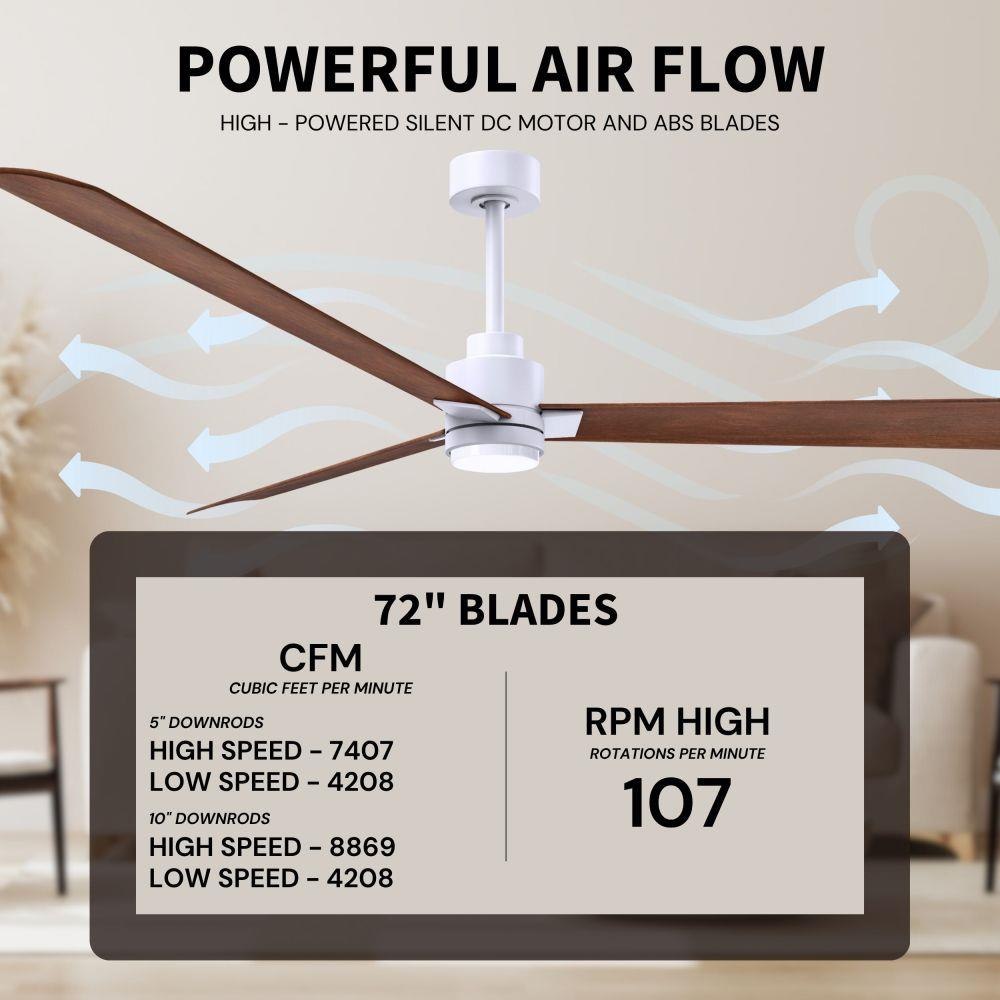 POWERFUL AIR FLOW

HIGH - POWERED SILENT DC MOTOR AND ABS BLADES

72" BLADES

CFM

CUBIC FEET PER MINUTE

5" DOWNRODS

HIGH SPEED - 7407

LOW SPEED - 4208

10" DOWNRODS

HIGH SPEED - 8869

LOW SPEED - 4208

RPM HIGH

ROTATIONS PER MINUTE

107