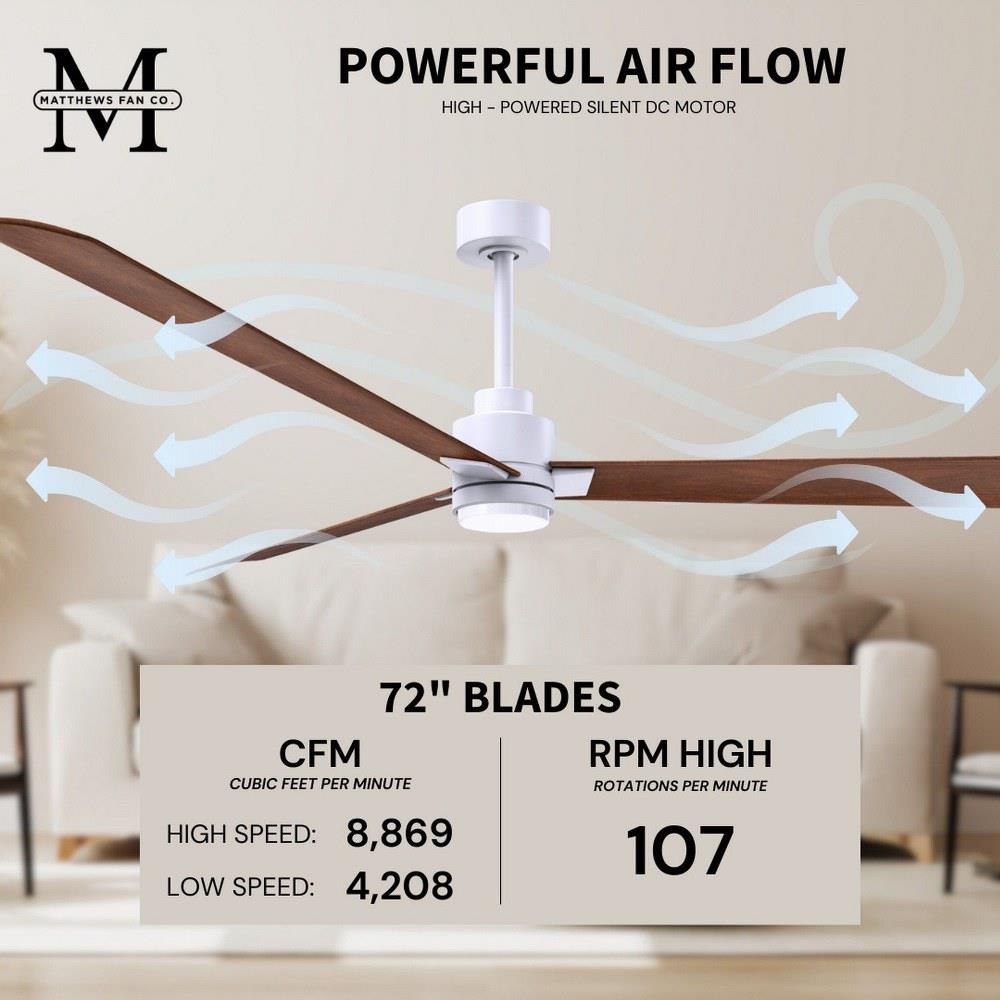 M
MATTHEWS FAN CO.

POWERFUL AIR FLOW
HIGH - POWERED SILENT DC MOTOR

72" BLADES

CFM
CUBIC FEET PER MINUTE

HIGH SPEED: 8,869
LOW SPEED: 4,208

RPM HIGH
ROTATIONS PER MINUTE

107