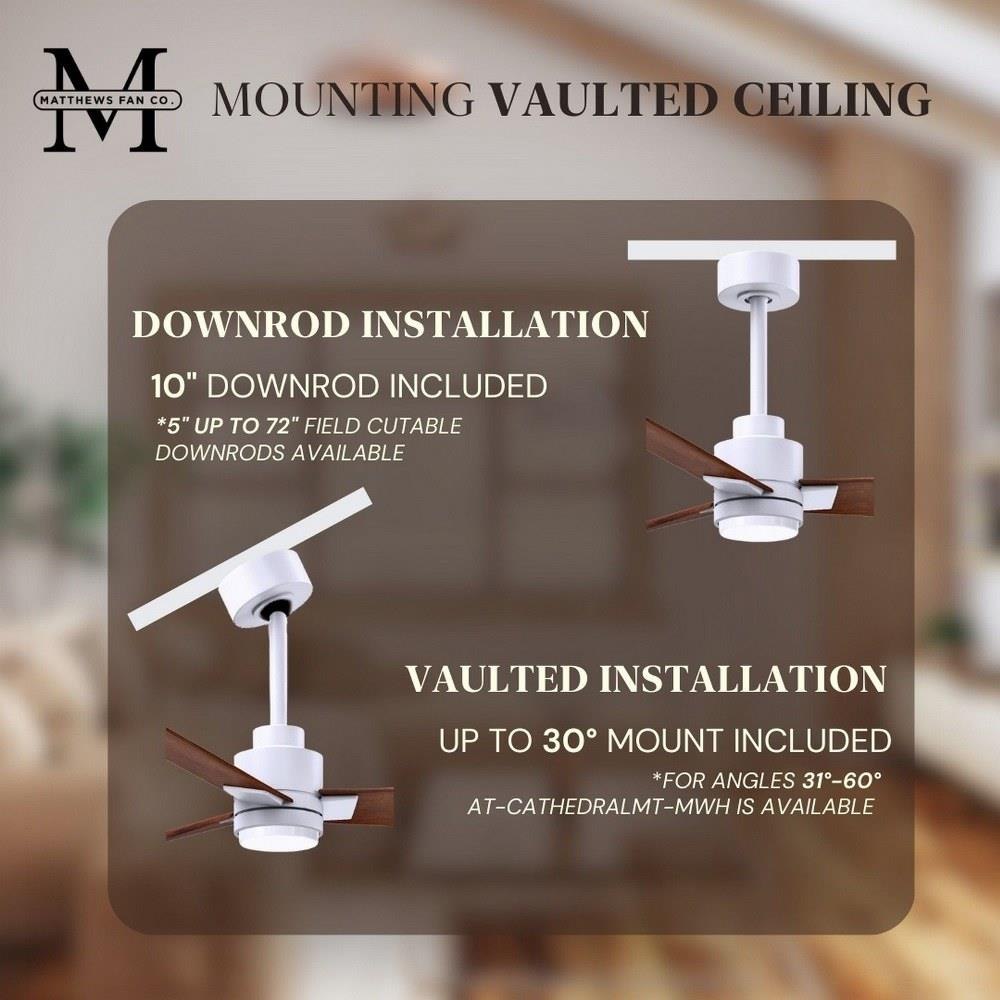 M
MATTHEWS FAN CO.

MOUNTING VAULTED CEILING

DOWNROD INSTALLATION

10" DOWNROD INCLUDED

*5" UP TO 72" FIELD CUTABLE DOWNRODS AVAILABLE

VAULTED INSTALLATION

UP TO 30° MOUNT INCLUDED

*FOR ANGLES 31°-60° AT-CATHEDRALMT-MWH IS AVAILABLE