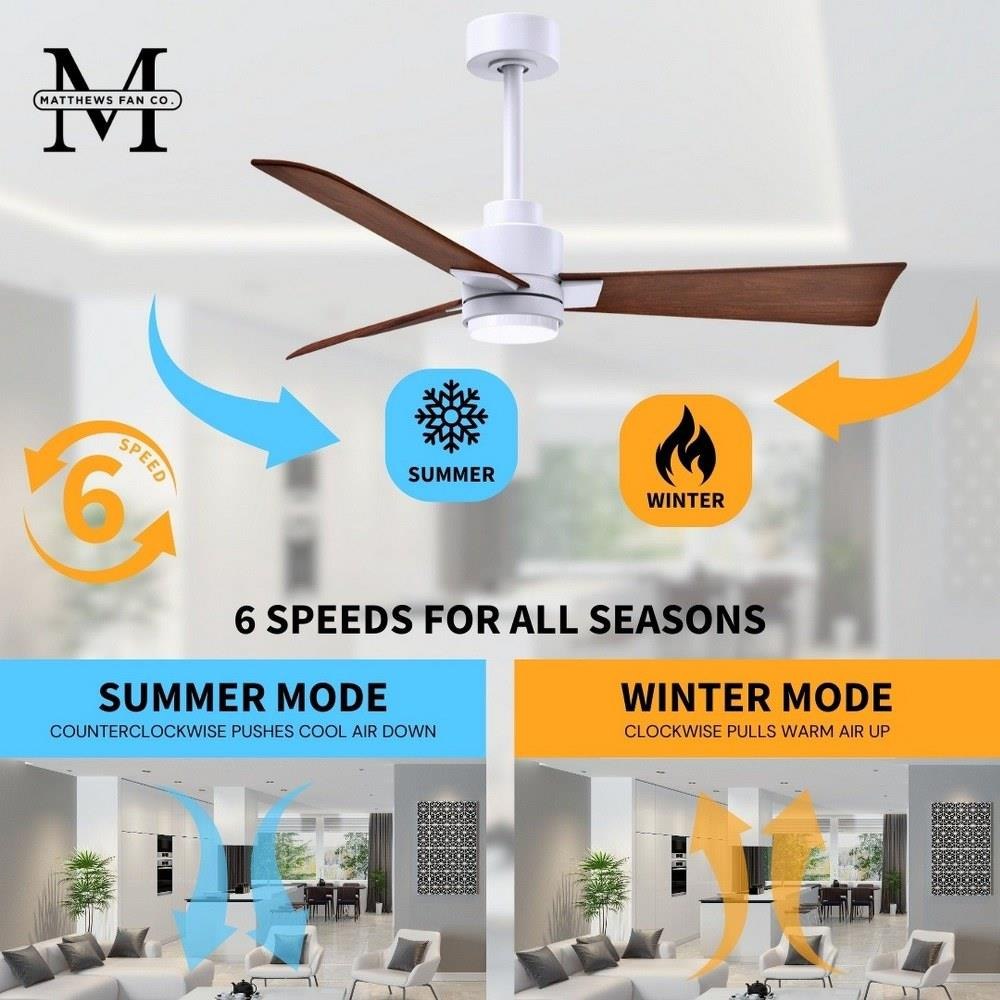 M
MATTHEWS FAN CO.

6
SPEED

SUMMER

WINTER

6 SPEEDS FOR ALL SEASONS

SUMMER MODE
COUNTERCLOCKWISE PUSHES COOL AIR DOWN

WINTER MODE
CLOCKWISE PULLS WARM AIR UP