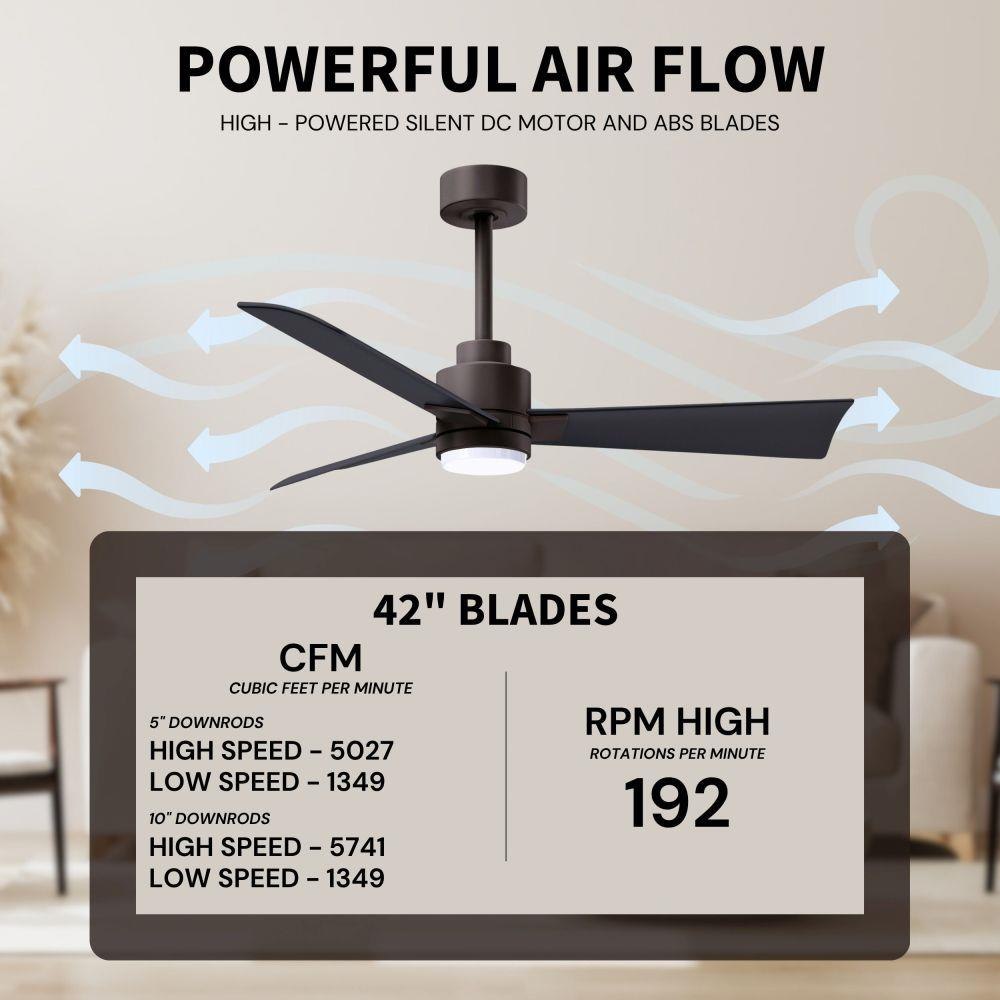 POWERFUL AIR FLOW

HIGH - POWERED SILENT DC MOTOR AND ABS BLADES

42" BLADES

CFM

CUBIC FEET PER MINUTE

5" DOWNRODS

HIGH SPEED - 5027

LOW SPEED - 1349

10" DOWNRODS

HIGH SPEED - 5741

LOW SPEED - 1349

RPM HIGH

ROTATIONS PER MINUTE

192