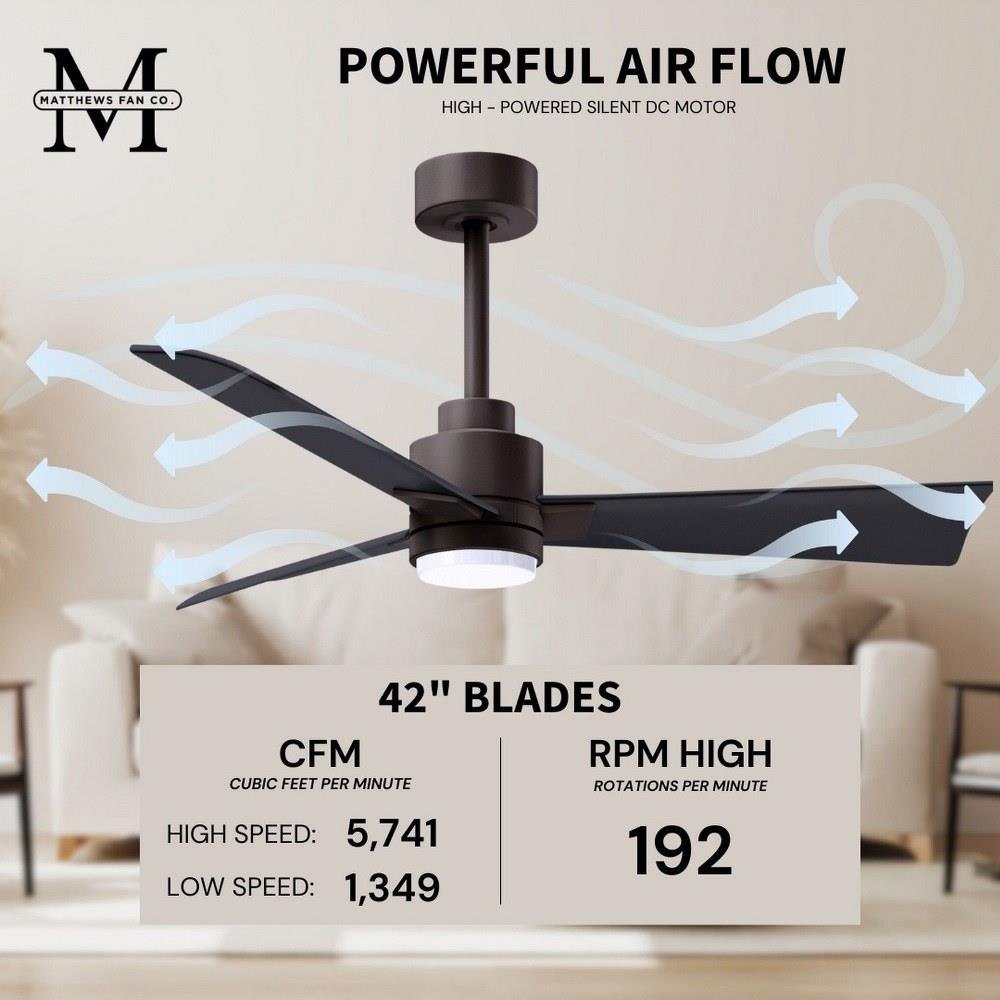 M
MATTHEWS FAN CO.

POWERFUL AIR FLOW
HIGH - POWERED SILENT DC MOTOR

42" BLADES

CFM
CUBIC FEET PER MINUTE
HIGH SPEED: 5,741
LOW SPEED: 1,349

RPM HIGH
ROTATIONS PER MINUTE
192