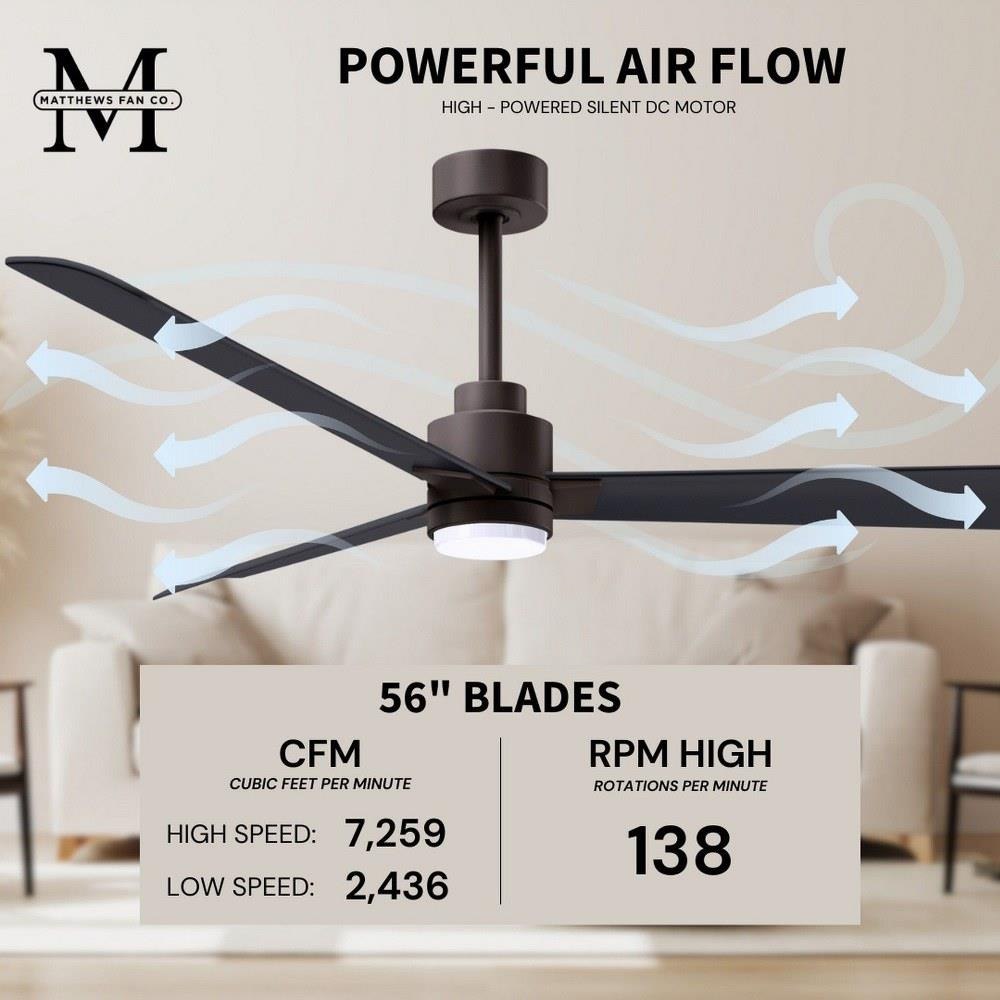 M
MATTHEWS FAN CO.

POWERFUL AIR FLOW
HIGH - POWERED SILENT DC MOTOR

56" BLADES

CFM
CUBIC FEET PER MINUTE
HIGH SPEED: 7,259
LOW SPEED: 2,436

RPM HIGH
ROTATIONS PER MINUTE
138