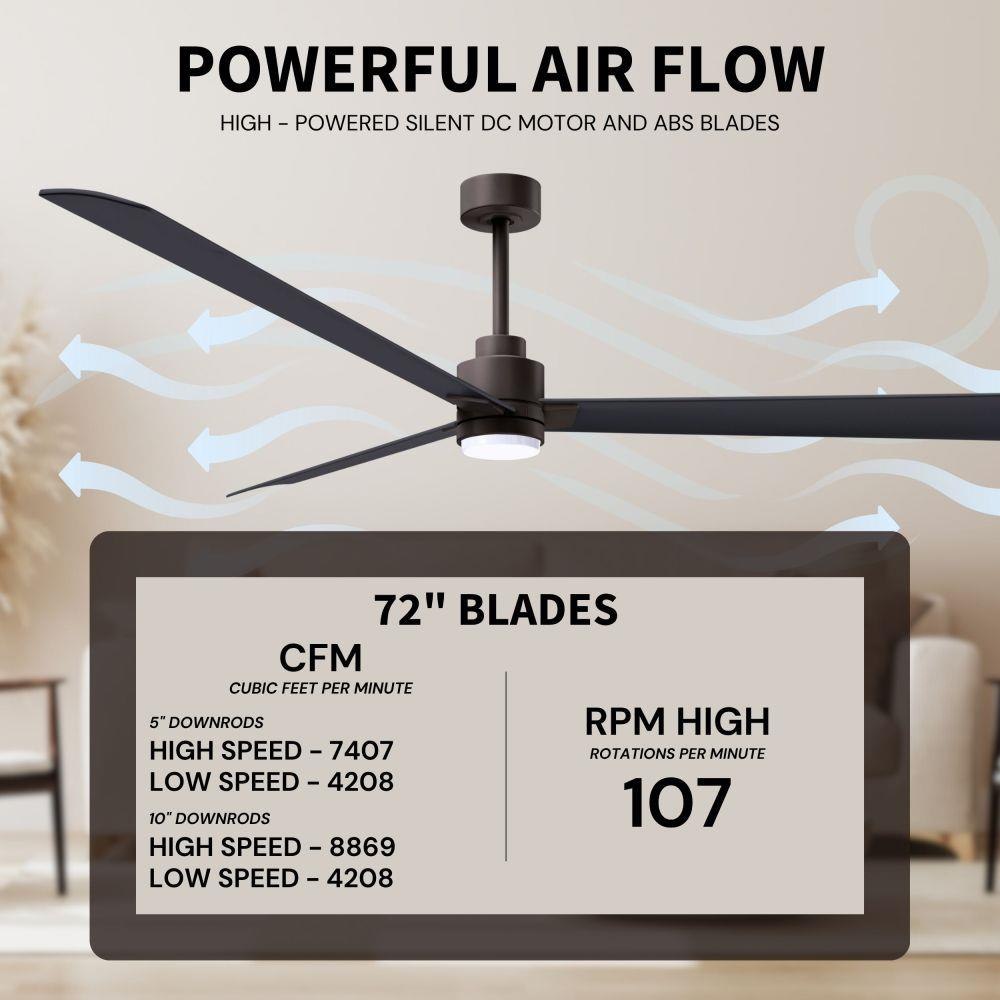 POWERFUL AIR FLOW

HIGH - POWERED SILENT DC MOTOR AND ABS BLADES

72" BLADES

CFM
CUBIC FEET PER MINUTE

5" DOWNRODS
HIGH SPEED - 7407
LOW SPEED - 4208

10" DOWNRODS
HIGH SPEED - 8869
LOW SPEED - 4208

RPM HIGH
ROTATIONS PER MINUTE
107