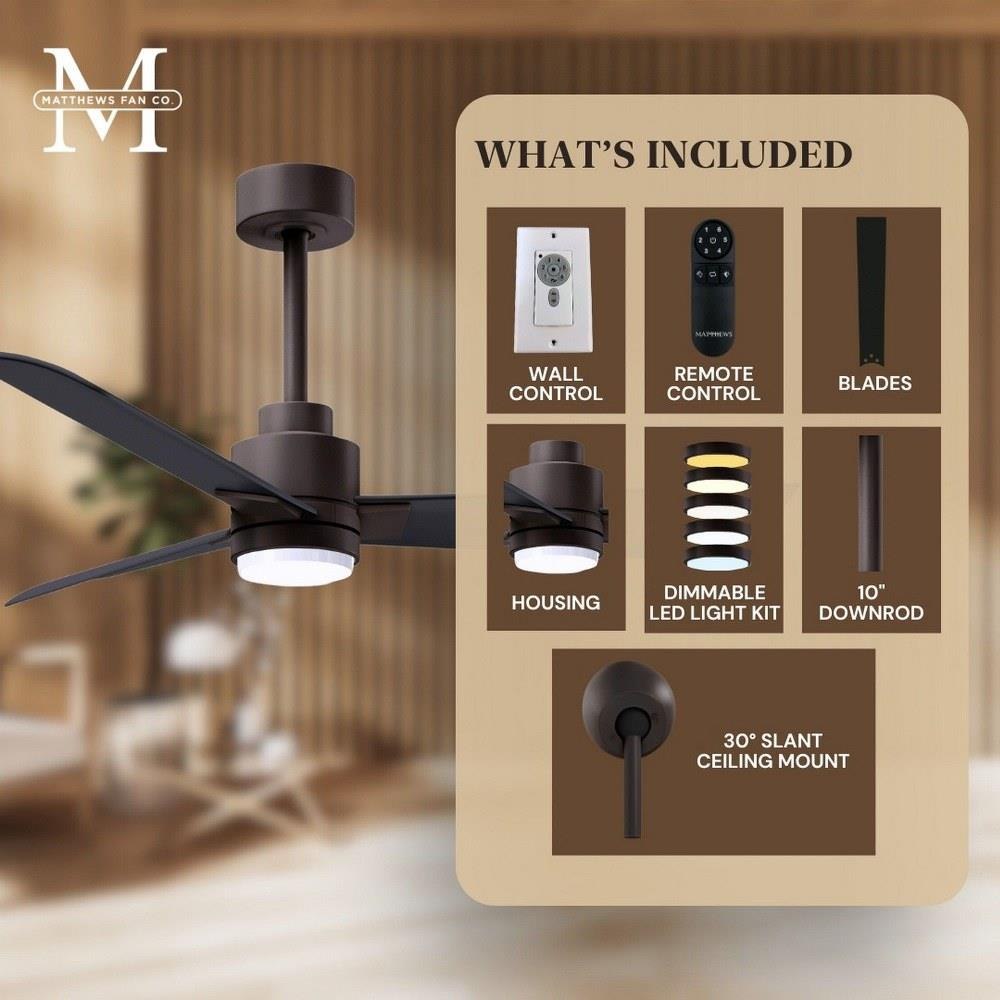 M
MATTHEWS FAN CO.

WHAT'S INCLUDED

WALL CONTROL

MATTHEWS

REMOTE CONTROL

BLADES

HOUSING

DIMMABLE LED LIGHT KIT

10" DOWNROD

30° SLANT CEILING MOUNT