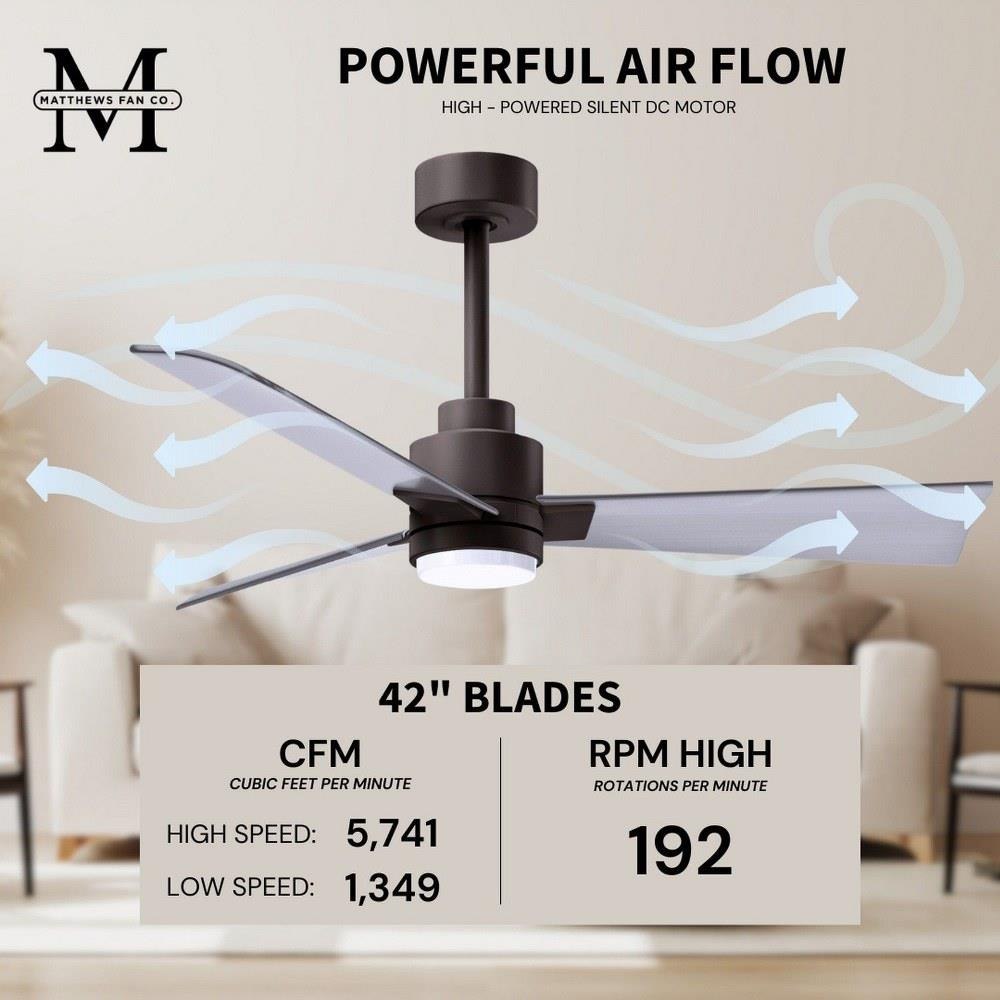 M
MATTHEWS FAN CO.

POWERFUL AIR FLOW
HIGH - POWERED SILENT DC MOTOR

42" BLADES

CFM
CUBIC FEET PER MINUTE

HIGH SPEED: 5,741
LOW SPEED: 1,349

RPM HIGH
ROTATIONS PER MINUTE

192