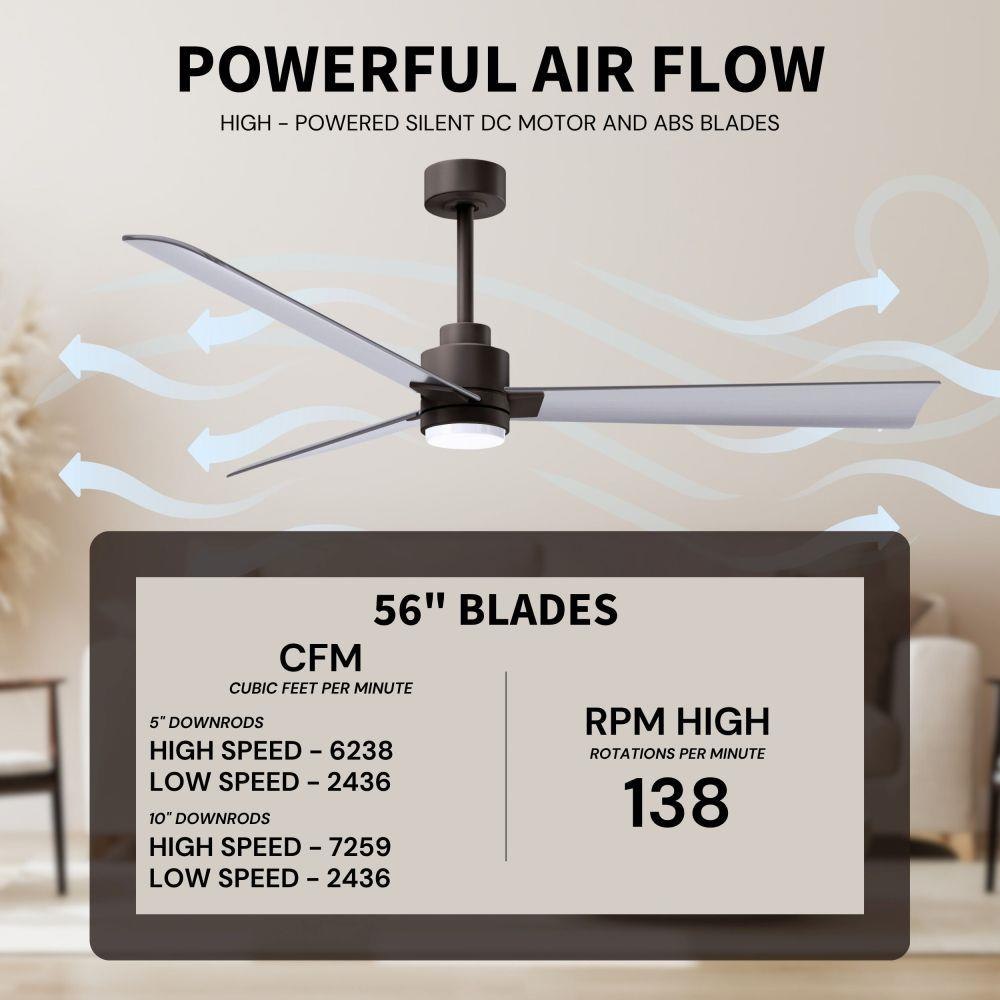 POWERFUL AIR FLOW

HIGH - POWERED SILENT DC MOTOR AND ABS BLADES

56" BLADES

CFM
CUBIC FEET PER MINUTE

5" DOWNRODS
HIGH SPEED - 6238
LOW SPEED - 2436

10" DOWNRODS
HIGH SPEED - 7259
LOW SPEED - 2436

RPM HIGH
ROTATIONS PER MINUTE
138