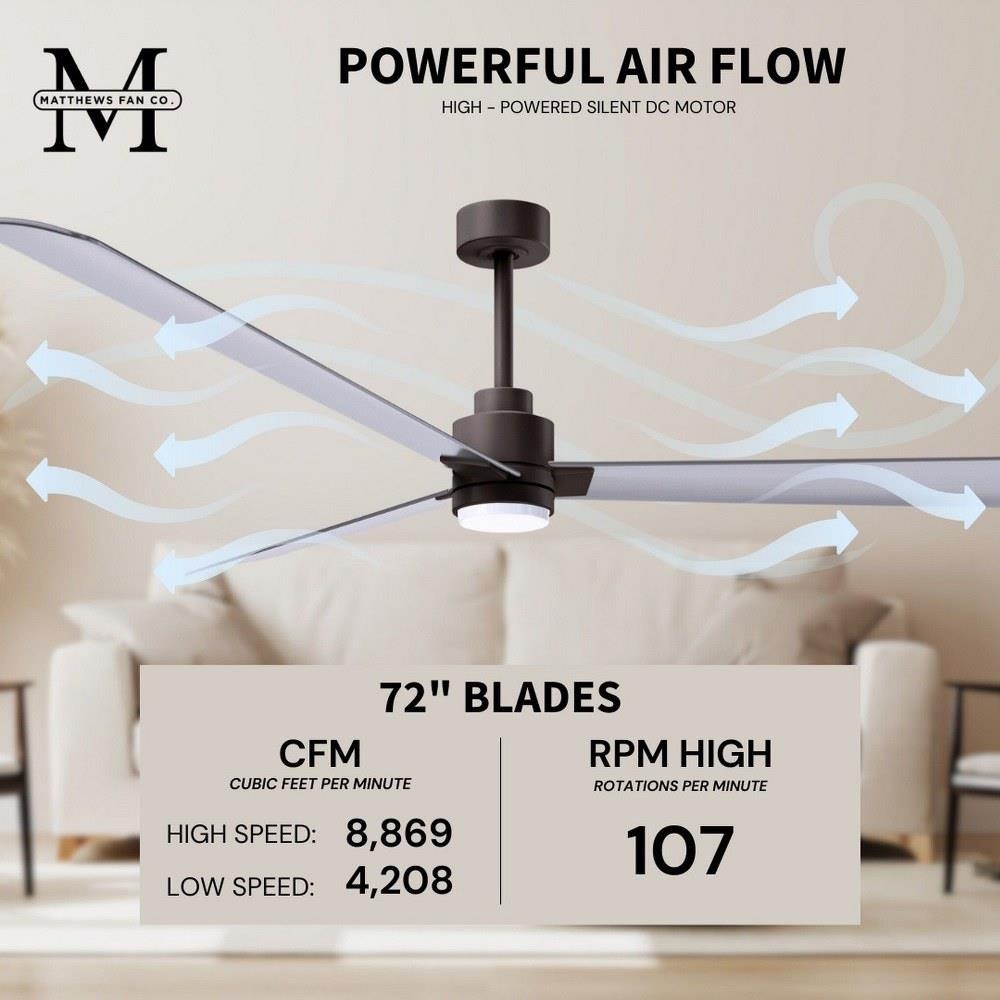 M
MATTHEWS FAN CO.

POWERFUL AIR FLOW
HIGH - POWERED SILENT DC MOTOR

72" BLADES

CFM
CUBIC FEET PER MINUTE

HIGH SPEED: 8,869
LOW SPEED: 4,208

RPM HIGH
ROTATIONS PER MINUTE

107