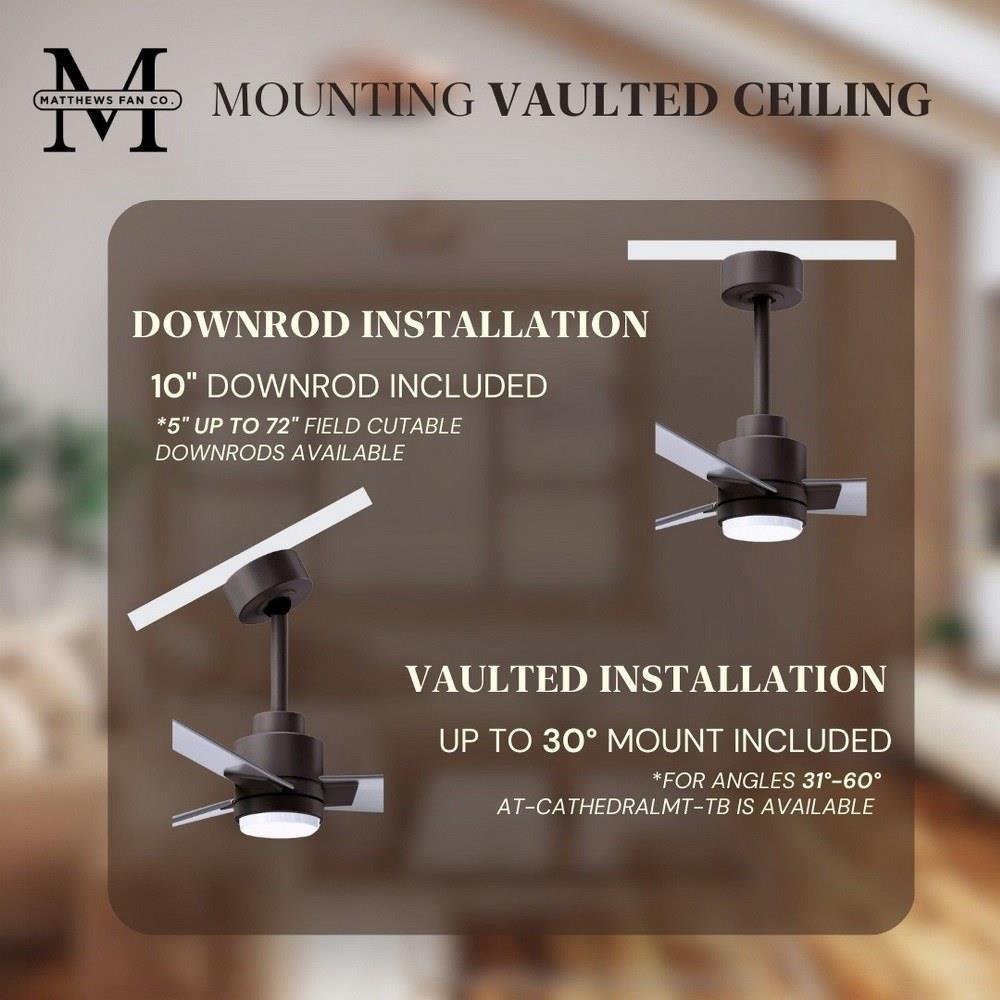 M
MATTHEWS FAN CO.

MOUNTING VAULTED CEILING

DOWNROD INSTALLATION

10" DOWNROD INCLUDED

*5" UP TO 72" FIELD CUTABLE DOWNRODS AVAILABLE

VAULTED INSTALLATION

UP TO 30° MOUNT INCLUDED

*FOR ANGLES 31°-60° AT-CATHEDRALMT-TB IS AVAILABLE