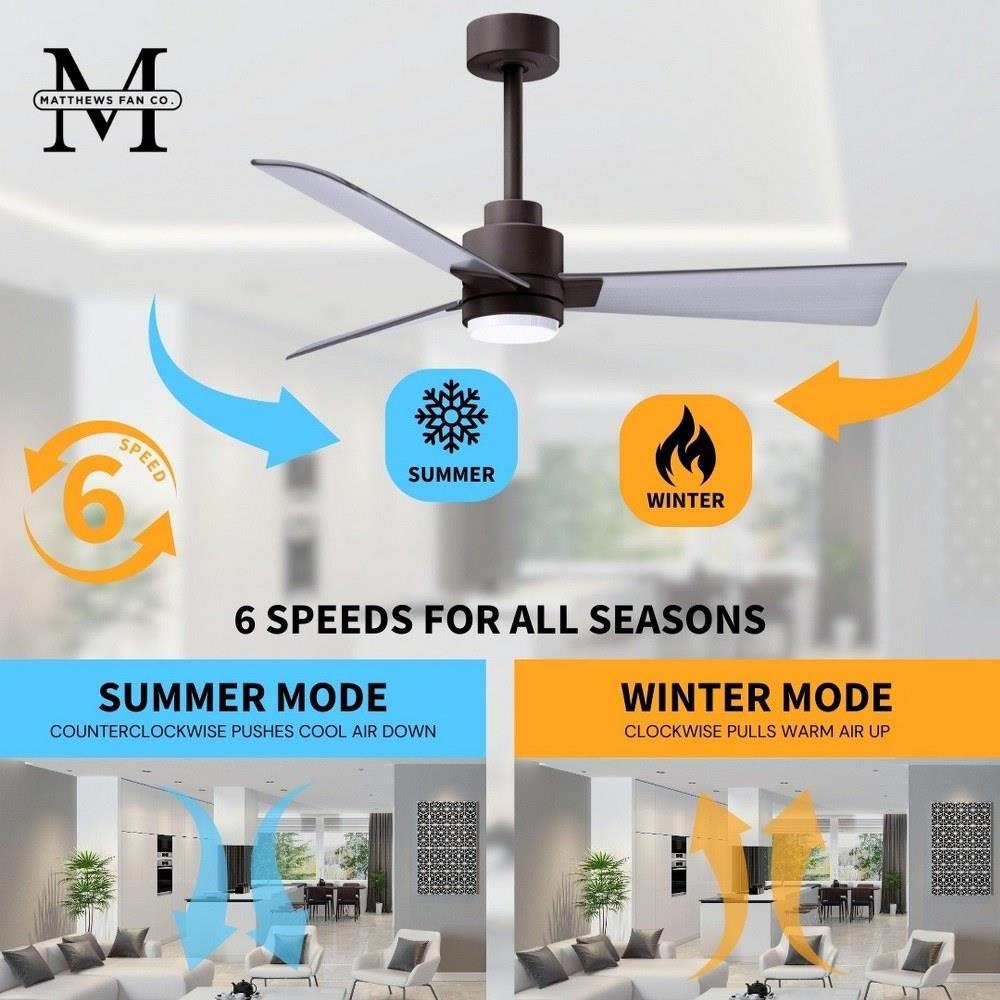 M
MATTHEWS FAN CO.

6
SPEED

SUMMER

WINTER

6 SPEEDS FOR ALL SEASONS

SUMMER MODE
COUNTERCLOCKWISE PUSHES COOL AIR DOWN

WINTER MODE
CLOCKWISE PULLS WARM AIR UP