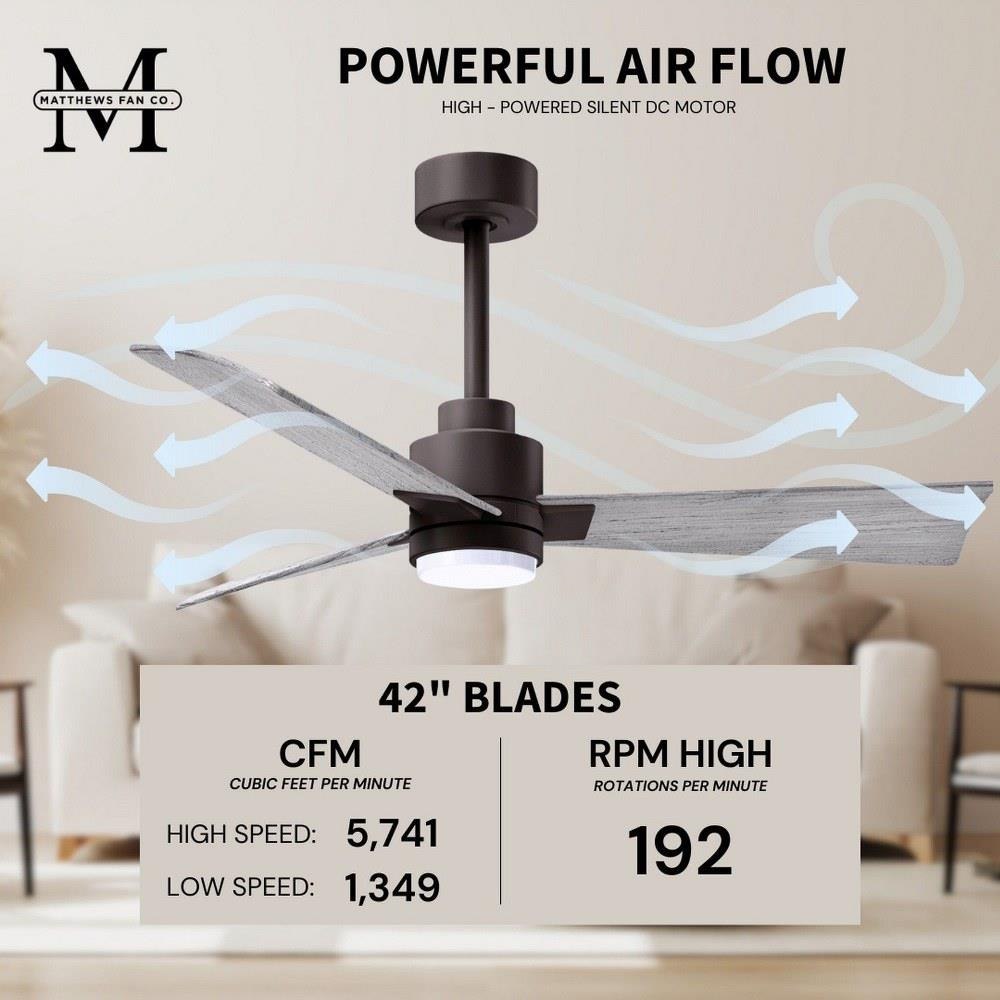 M
MATTHEWS FAN CO.

POWERFUL AIR FLOW

HIGH - POWERED SILENT DC MOTOR

42" BLADES

CFM
CUBIC FEET PER MINUTE

HIGH SPEED: 5,741

LOW SPEED: 1,349

RPM HIGH
ROTATIONS PER MINUTE

192