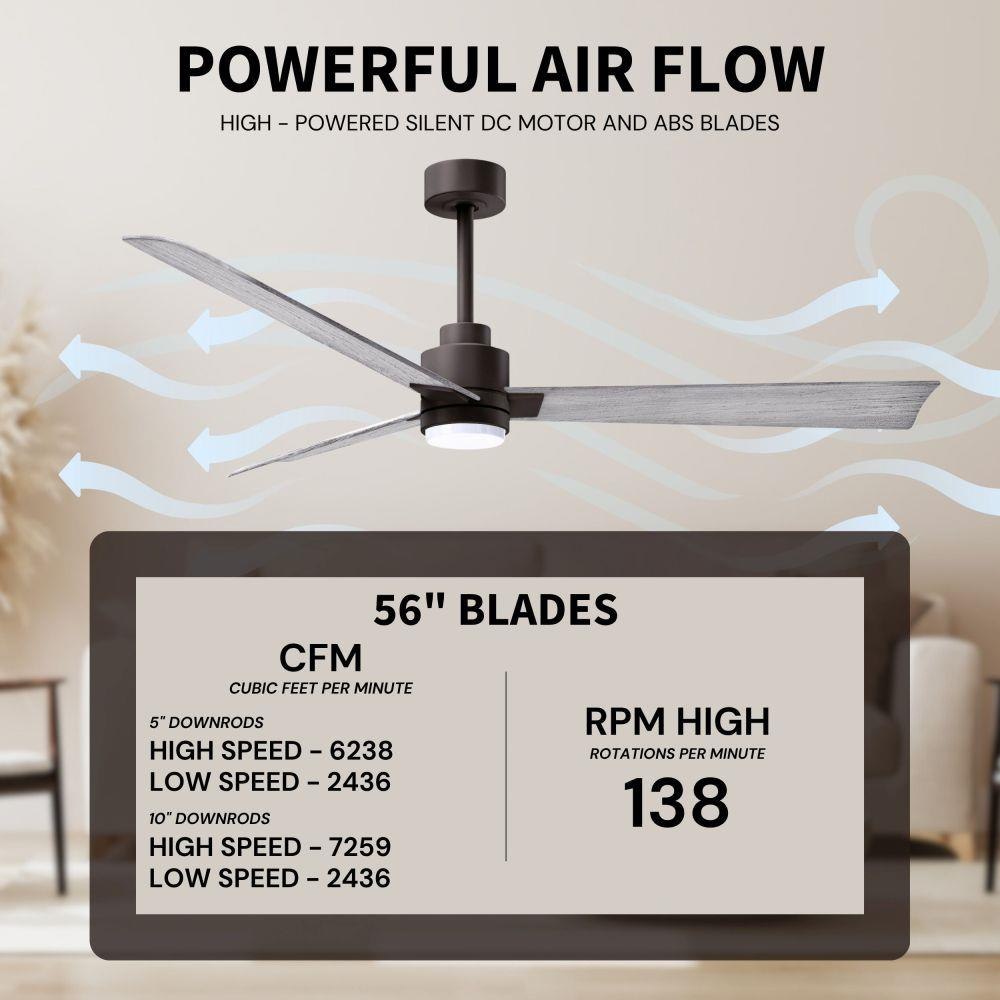 POWERFUL AIR FLOW

HIGH - POWERED SILENT DC MOTOR AND ABS BLADES

56" BLADES

CFM
CUBIC FEET PER MINUTE

5" DOWNRODS
HIGH SPEED - 6238
LOW SPEED - 2436

10" DOWNRODS
HIGH SPEED - 7259
LOW SPEED - 2436

RPM HIGH
ROTATIONS PER MINUTE
138