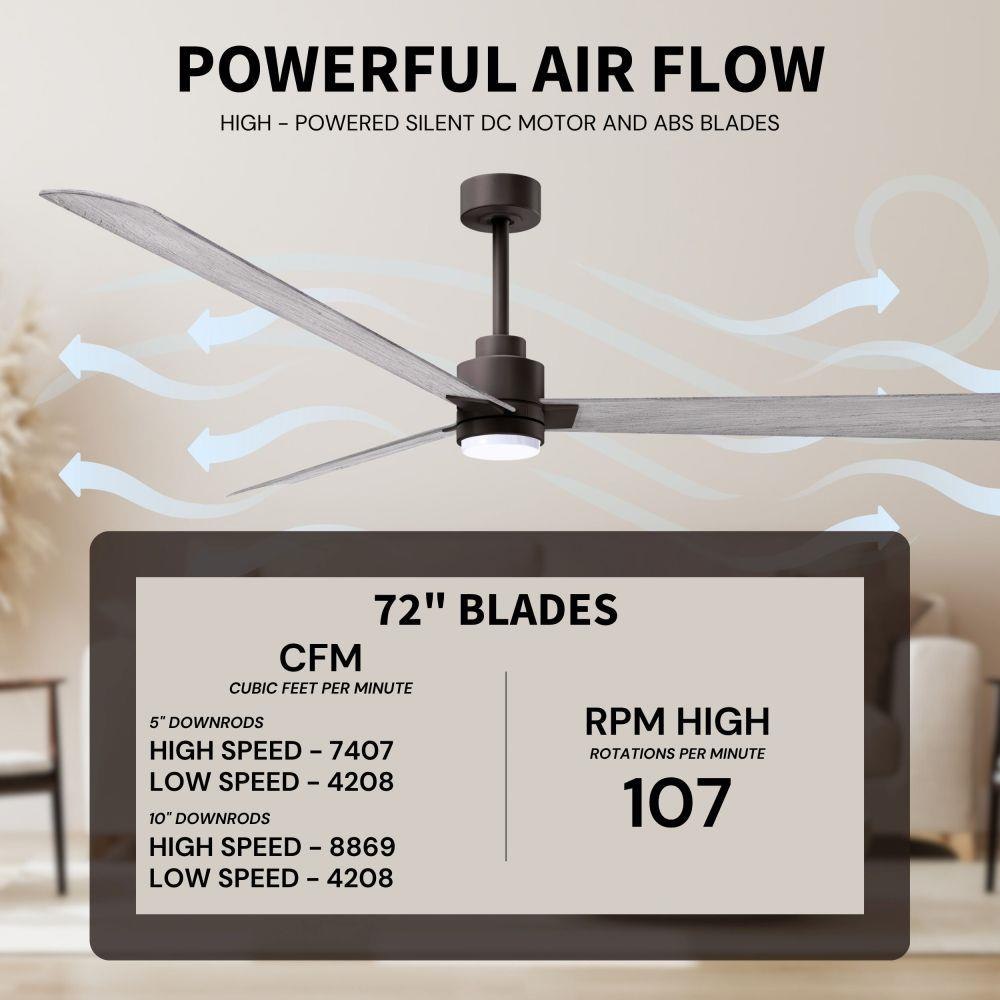 POWERFUL AIR FLOW

HIGH - POWERED SILENT DC MOTOR AND ABS BLADES

72" BLADES

CFM
CUBIC FEET PER MINUTE

5" DOWNRODS
HIGH SPEED - 7407
LOW SPEED - 4208

10" DOWNRODS
HIGH SPEED - 8869
LOW SPEED - 4208

RPM HIGH
ROTATIONS PER MINUTE
107