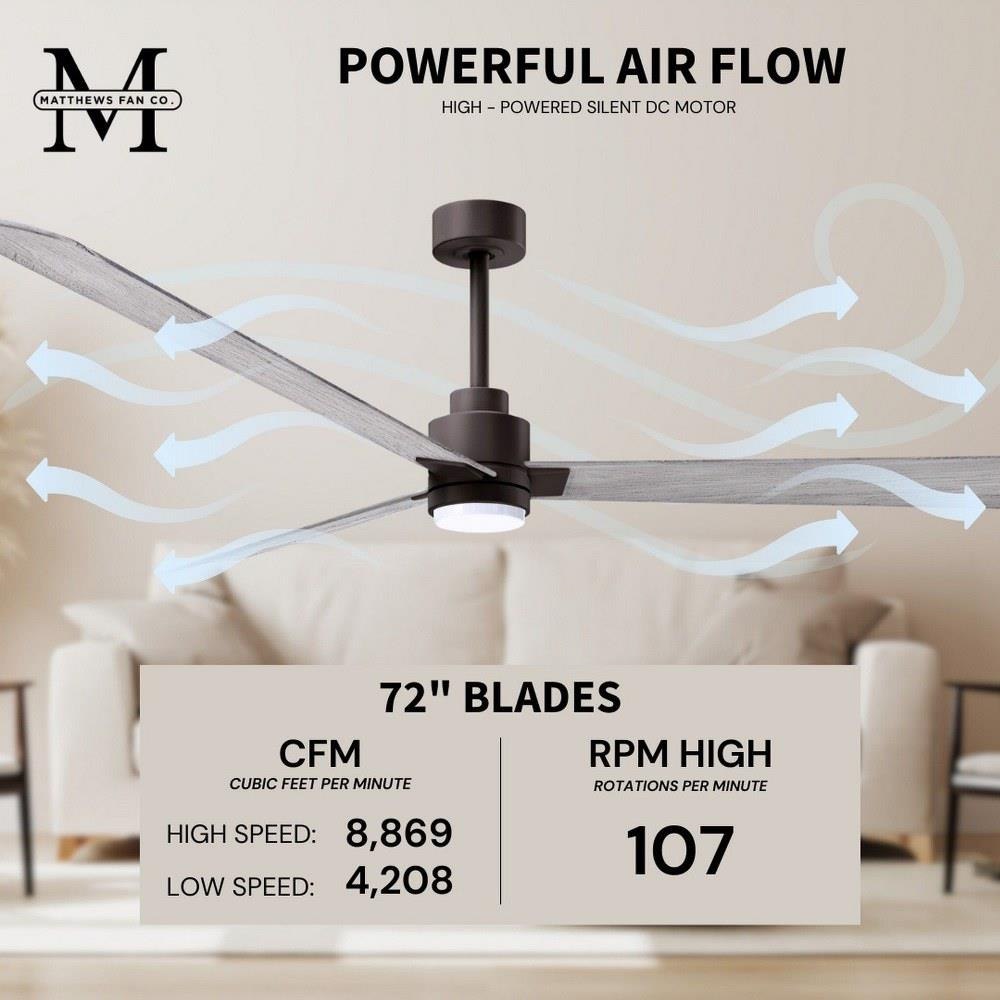 M
MATTHEWS FAN CO.

POWERFUL AIR FLOW
HIGH - POWERED SILENT DC MOTOR

72" BLADES

CFM
CUBIC FEET PER MINUTE
HIGH SPEED: 8,869
LOW SPEED: 4,208

RPM HIGH
ROTATIONS PER MINUTE
107