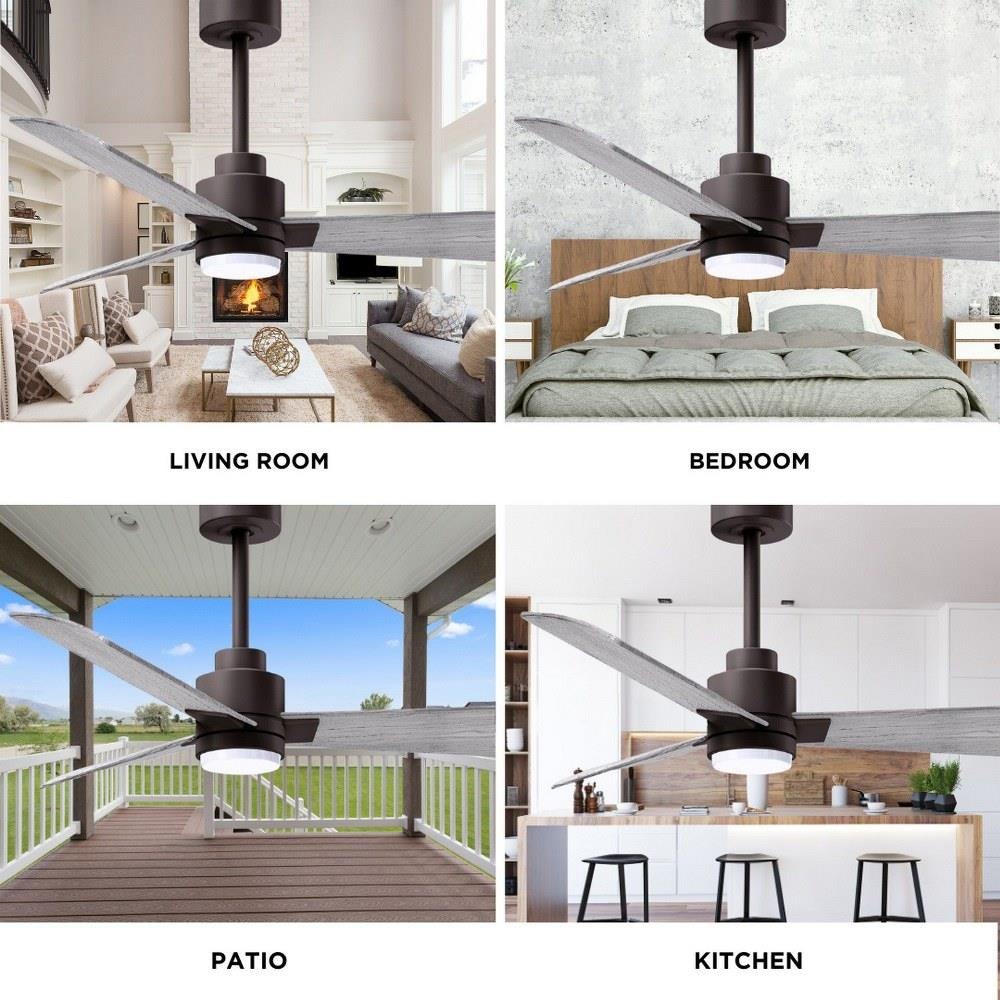 LIVING ROOM

BEDROOM

PATIO

KITCHEN