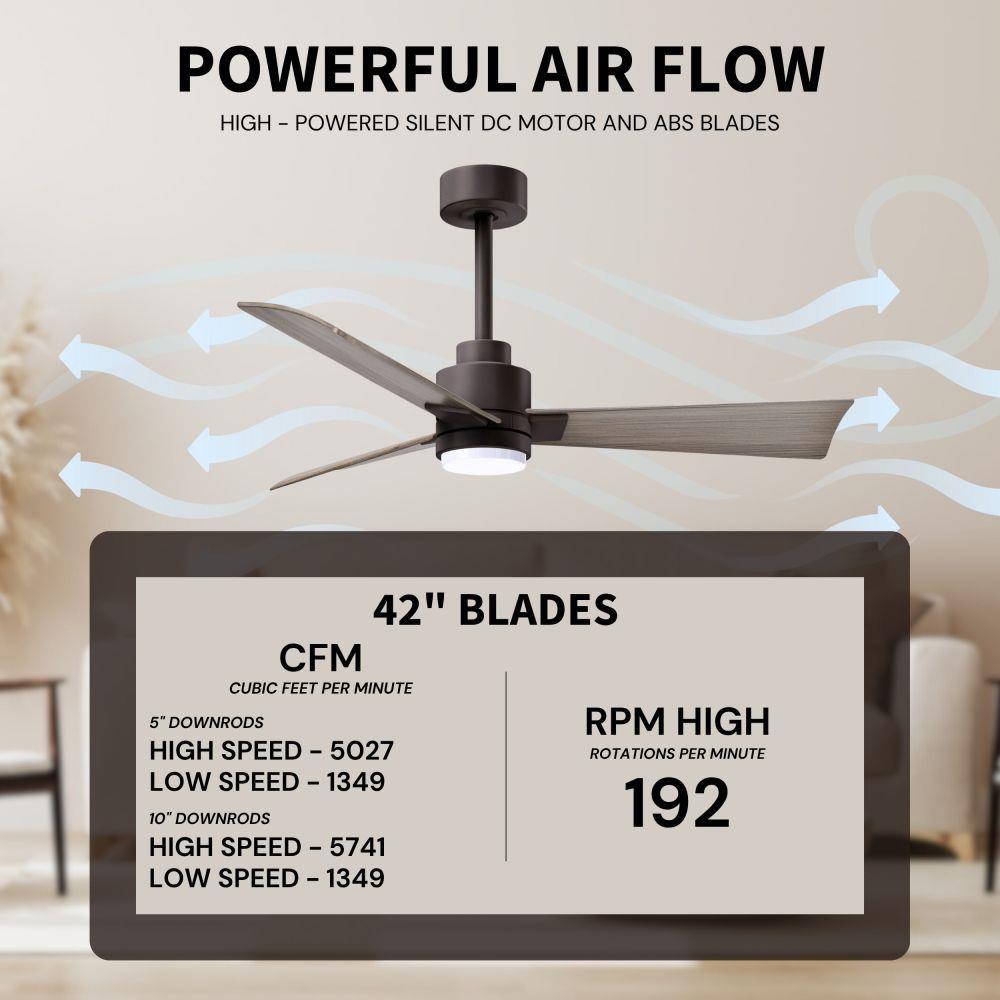 POWERFUL AIR FLOW

HIGH - POWERED SILENT DC MOTOR AND ABS BLADES

42" BLADES

CFM
CUBIC FEET PER MINUTE

5" DOWNRODS
HIGH SPEED - 5027
LOW SPEED - 1349

10" DOWNRODS
HIGH SPEED - 5741
LOW SPEED - 1349

RPM HIGH
ROTATIONS PER MINUTE
192