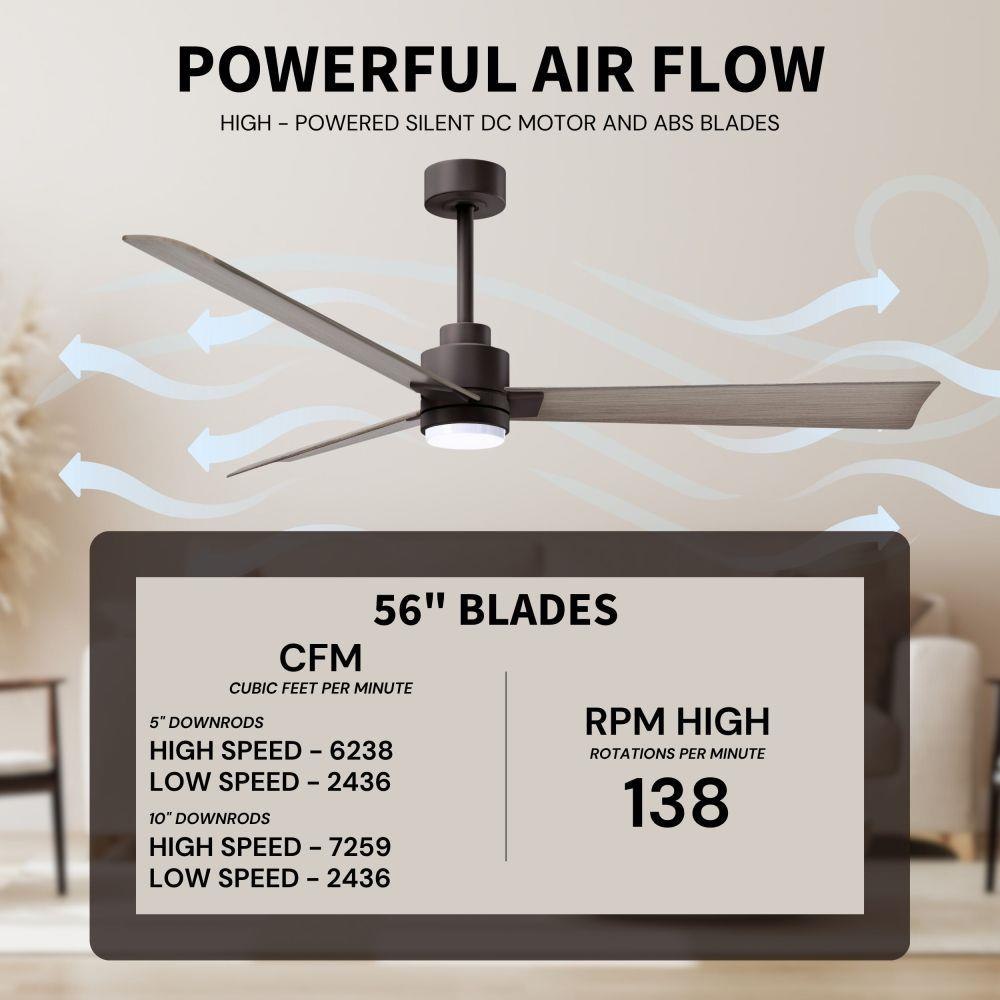 POWERFUL AIR FLOW

HIGH - POWERED SILENT DC MOTOR AND ABS BLADES

56" BLADES

CFM
CUBIC FEET PER MINUTE

5" DOWNRODS
HIGH SPEED - 6238
LOW SPEED - 2436

10" DOWNRODS
HIGH SPEED - 7259
LOW SPEED - 2436

RPM HIGH
ROTATIONS PER MINUTE
138