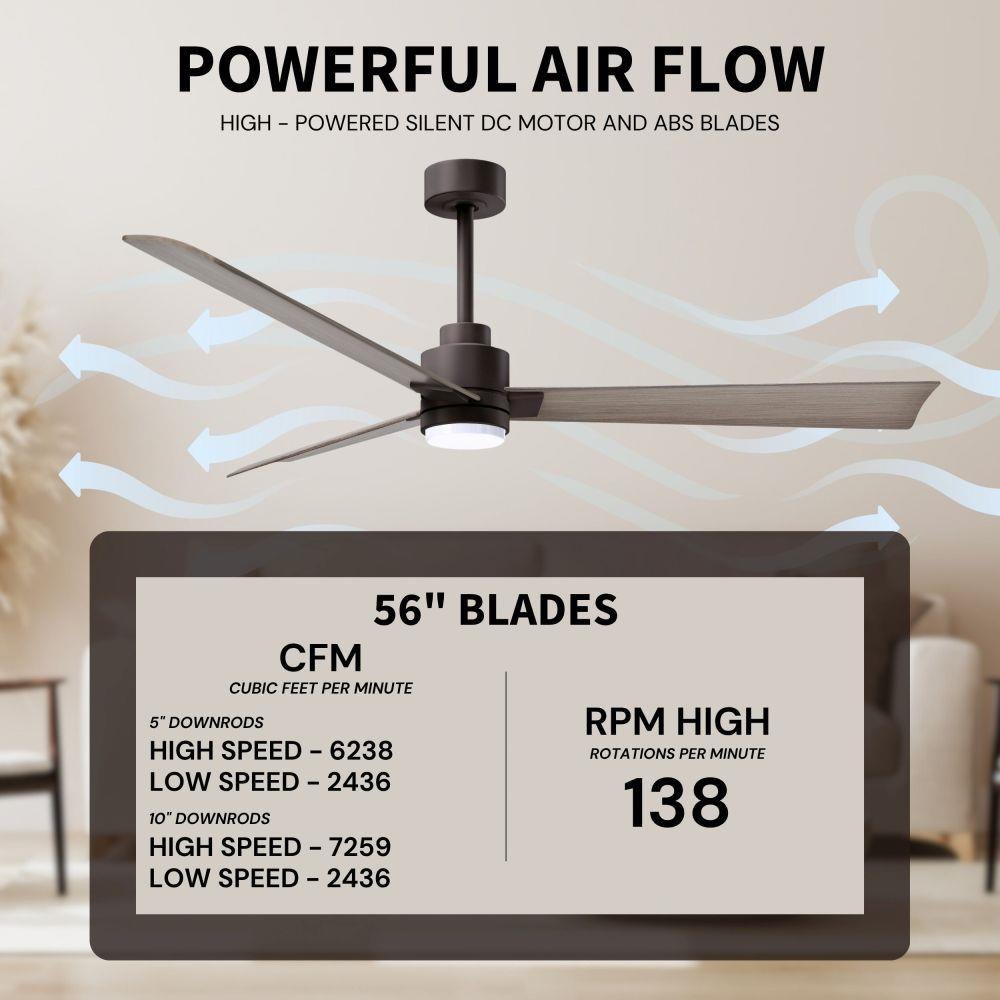 POWERFUL AIR FLOW

HIGH - POWERED SILENT DC MOTOR AND ABS BLADES

56" BLADES

CFM
CUBIC FEET PER MINUTE

5" DOWNRODS
HIGH SPEED - 6238
LOW SPEED - 2436

10" DOWNRODS
HIGH SPEED - 7259
LOW SPEED - 2436

RPM HIGH
ROTATIONS PER MINUTE
138