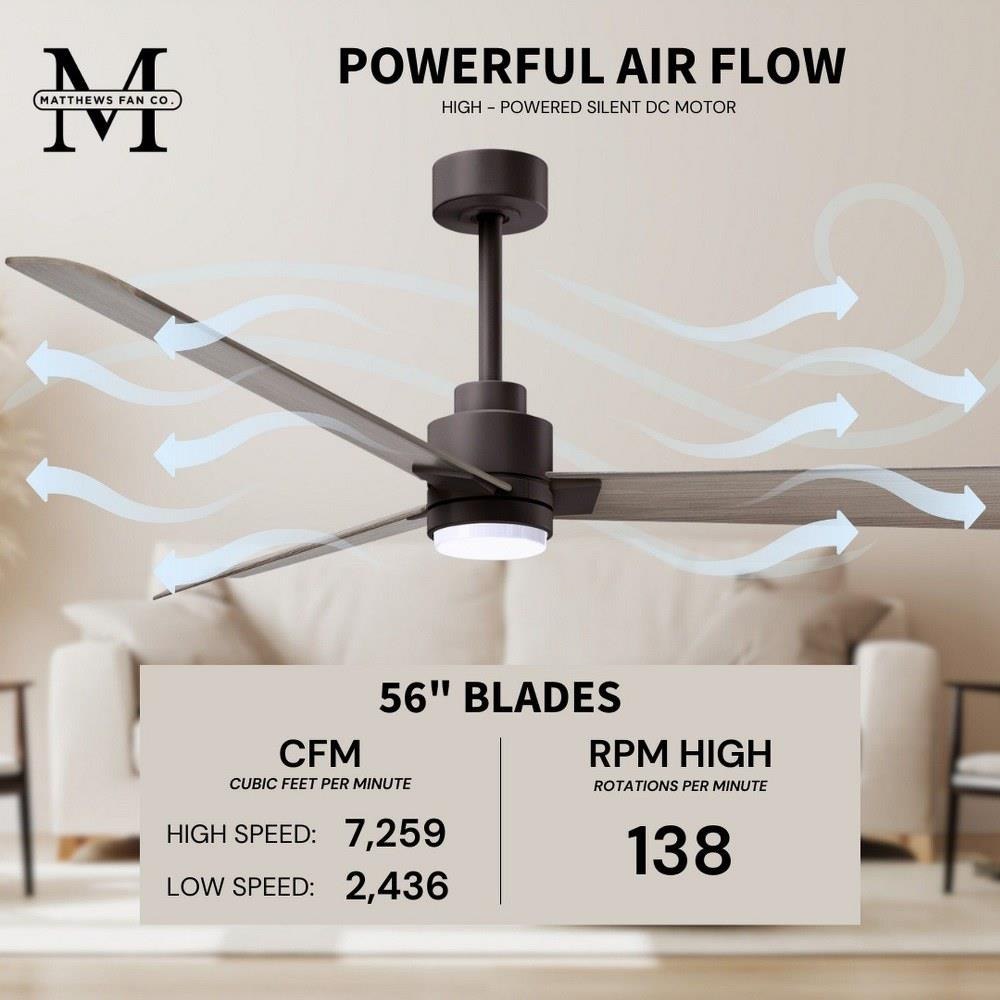 M
MATTHEWS FAN CO.

POWERFUL AIR FLOW

HIGH - POWERED SILENT DC MOTOR

56" BLADES

CFM
CUBIC FEET PER MINUTE

HIGH SPEED: 7,259

LOW SPEED: 2,436

RPM HIGH
ROTATIONS PER MINUTE

138