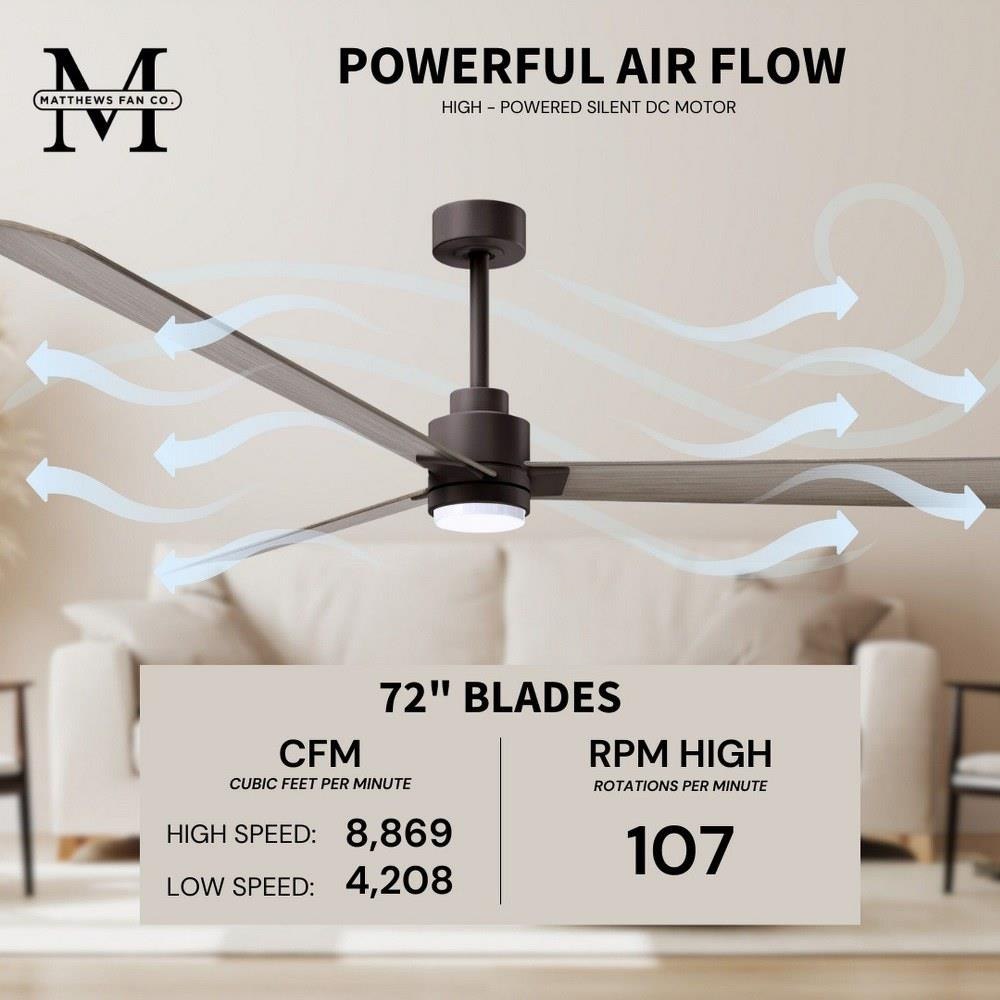 M
MATTHEWS FAN CO.

POWERFUL AIR FLOW
HIGH - POWERED SILENT DC MOTOR

72" BLADES

CFM
CUBIC FEET PER MINUTE

HIGH SPEED: 8,869
LOW SPEED: 4,208

RPM HIGH
ROTATIONS PER MINUTE

107