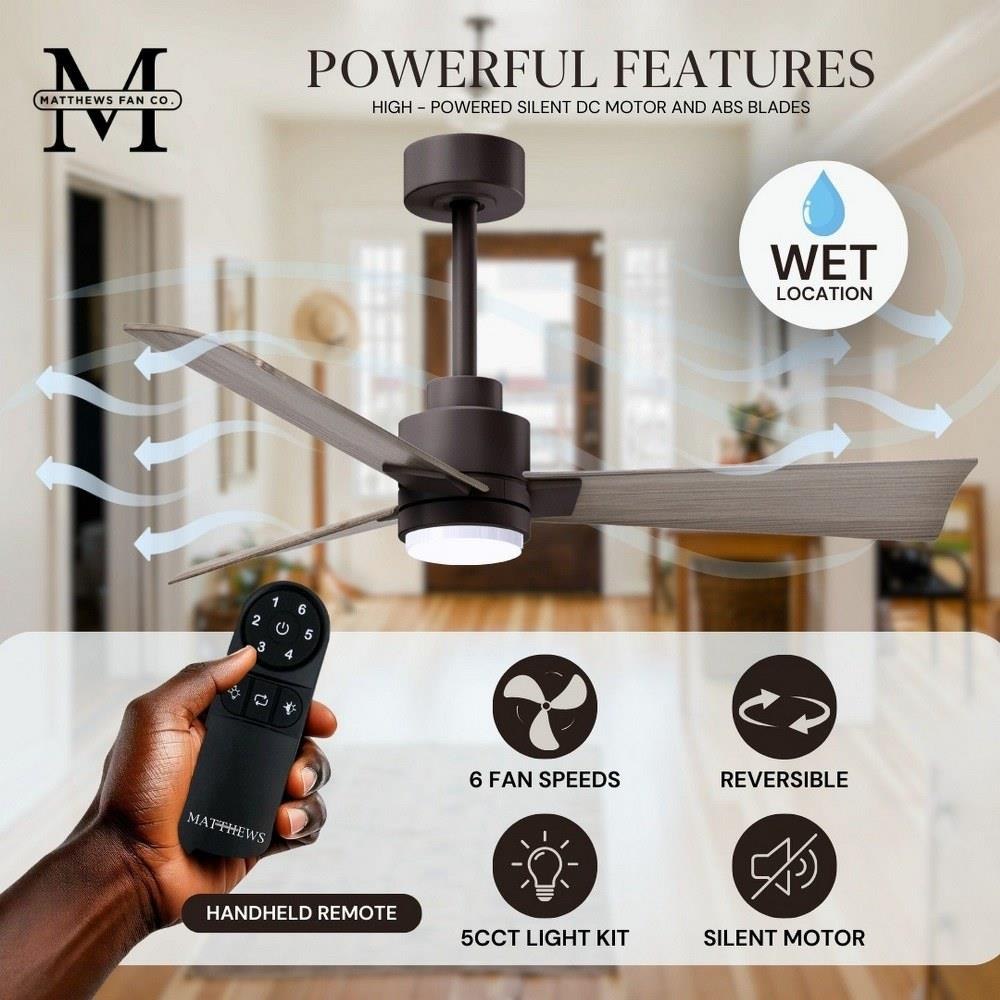 M
MATTHEWS FAN CO.

POWERFUL FEATURES
HIGH - POWERED SILENT DC MOTOR AND ABS BLADES

WET
LOCATION

1 6
2 5
3 4

MATTHEWS

HANDHELD REMOTE

6 FAN SPEEDS

REVERSIBLE

5CCT LIGHT KIT

SILENT MOTOR