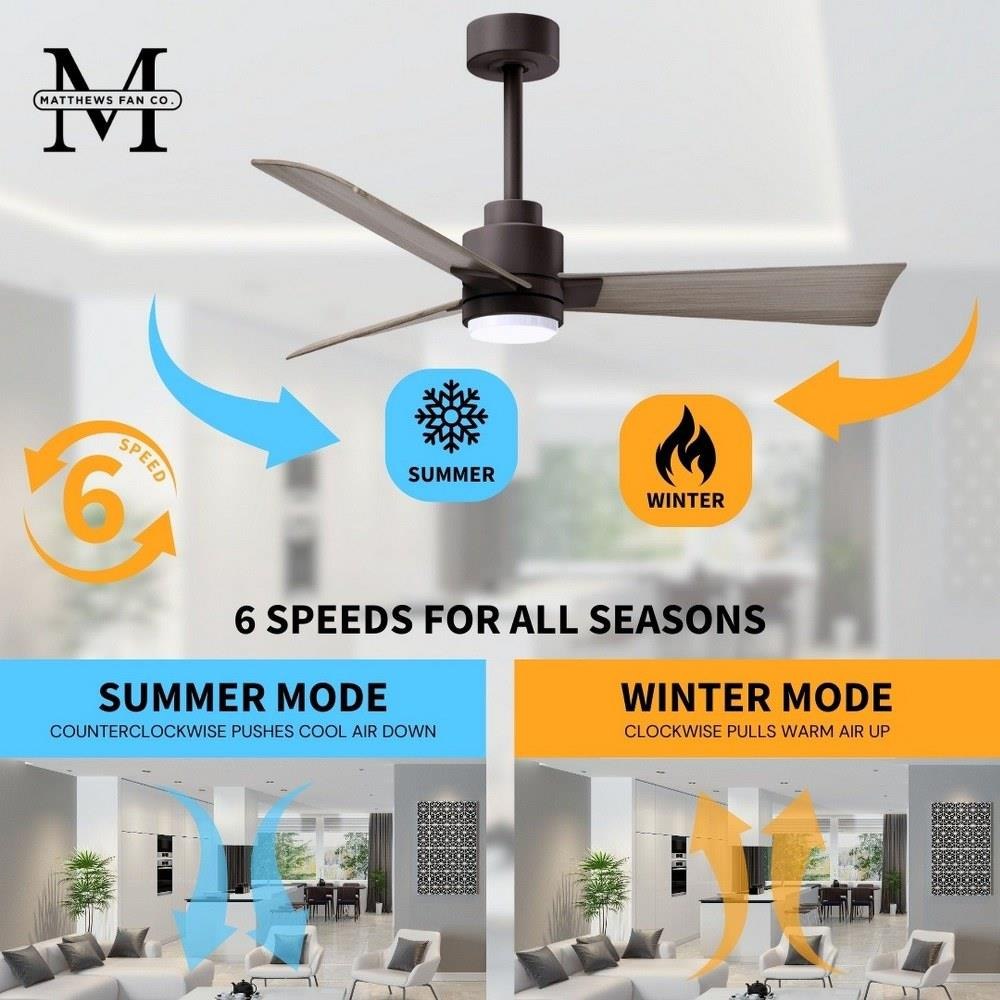 M
MATTHEWS FAN CO.

6
SPEED

SUMMER

WINTER

6 SPEEDS FOR ALL SEASONS

SUMMER MODE
COUNTERCLOCKWISE PUSHES COOL AIR DOWN

WINTER MODE
CLOCKWISE PULLS WARM AIR UP