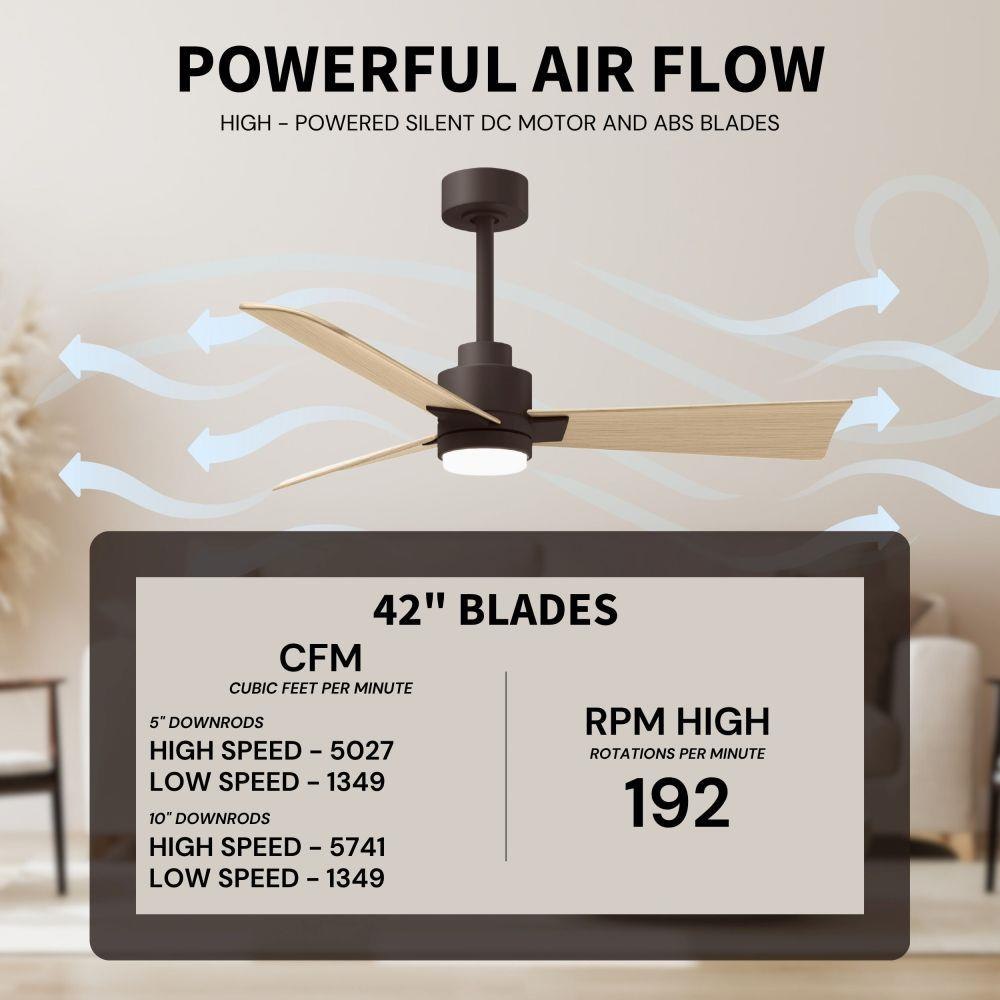 POWERFUL AIR FLOW
HIGH - POWERED SILENT DC MOTOR AND ABS BLADES

42" BLADES

CFM
CUBIC FEET PER MINUTE

5" DOWNRODS
HIGH SPEED - 5027
LOW SPEED - 1349
10" DOWNRODS
HIGH SPEED - 5741
LOW SPEED - 1349

RPM HIGH
ROTATIONS PER MINUTE
192