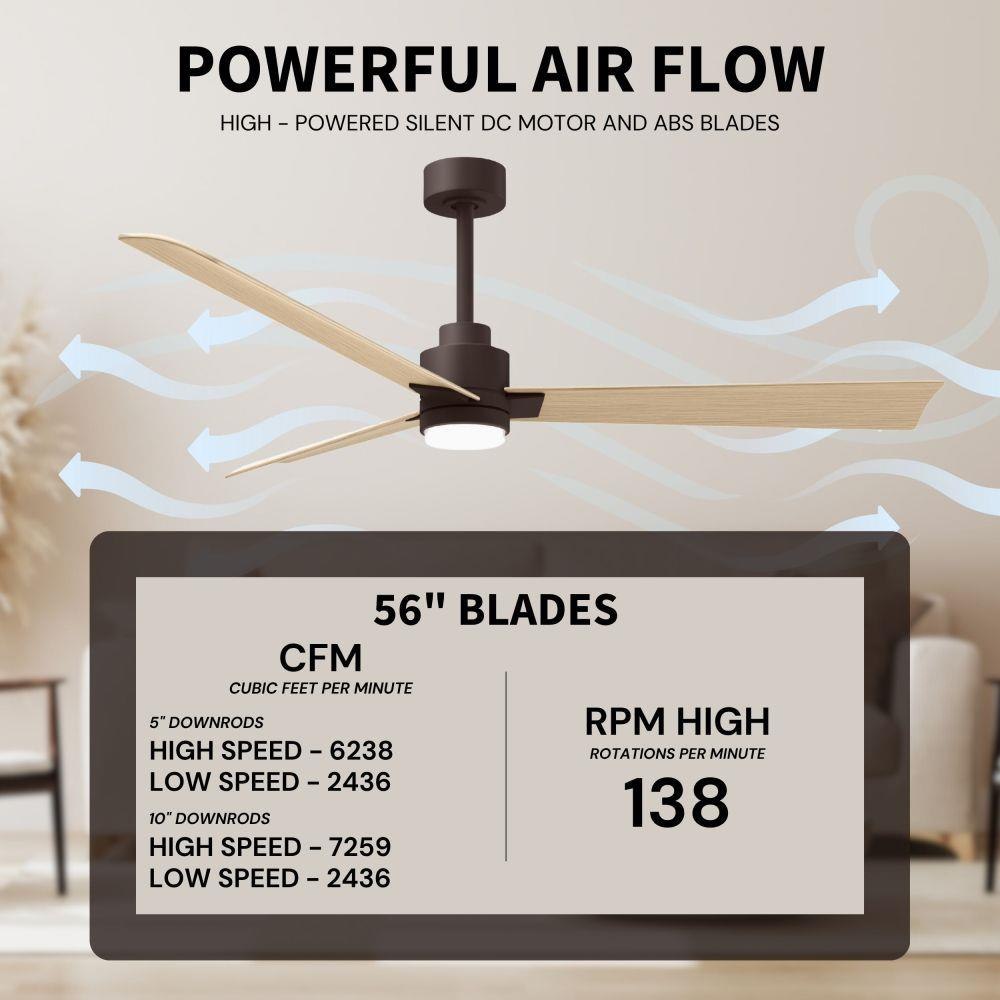 POWERFUL AIR FLOW
HIGH - POWERED SILENT DC MOTOR AND ABS BLADES

56" BLADES

CFM
CUBIC FEET PER MINUTE

5" DOWNRODS
HIGH SPEED - 6238
LOW SPEED - 2436
10" DOWNRODS
HIGH SPEED - 7259
LOW SPEED - 2436

RPM HIGH
ROTATIONS PER MINUTE
138