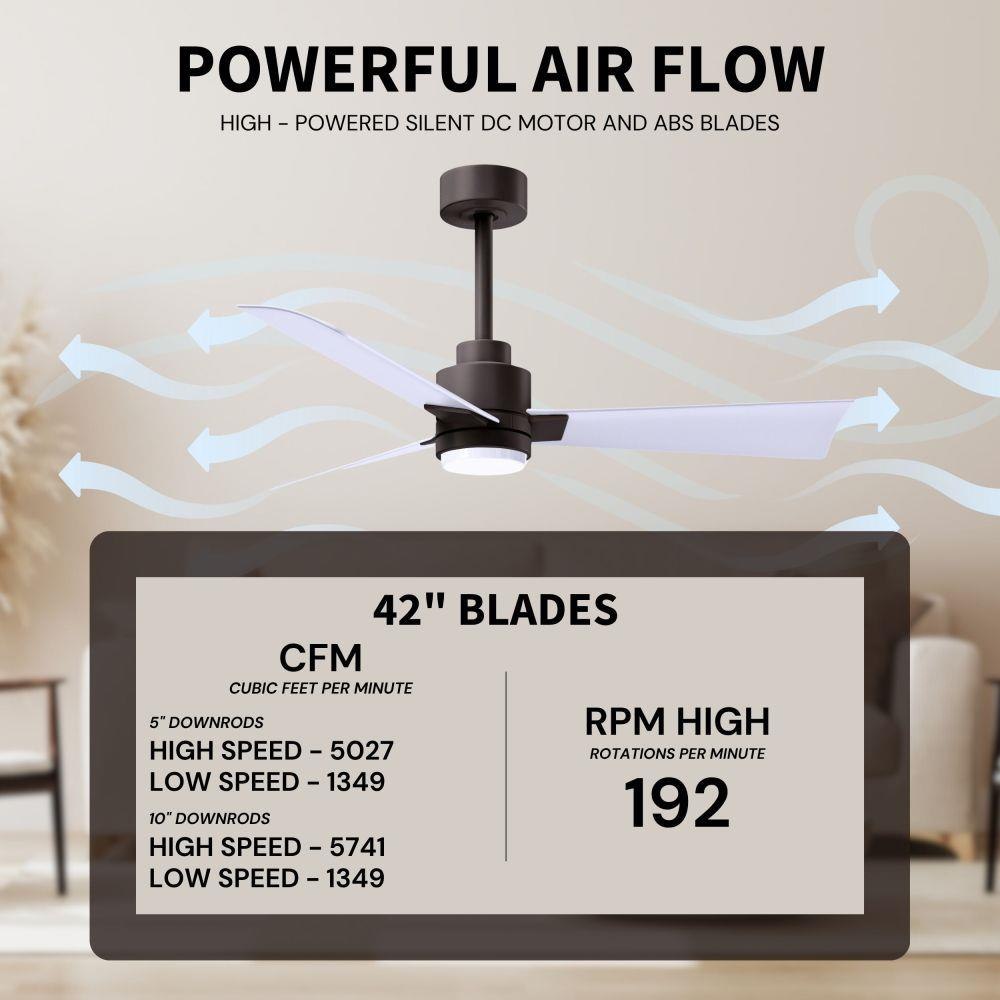 POWERFUL AIR FLOW

HIGH - POWERED SILENT DC MOTOR AND ABS BLADES

42" BLADES

CFM
CUBIC FEET PER MINUTE

5" DOWNRODS
HIGH SPEED - 5027
LOW SPEED - 1349

10" DOWNRODS
HIGH SPEED - 5741
LOW SPEED - 1349

RPM HIGH
ROTATIONS PER MINUTE
192