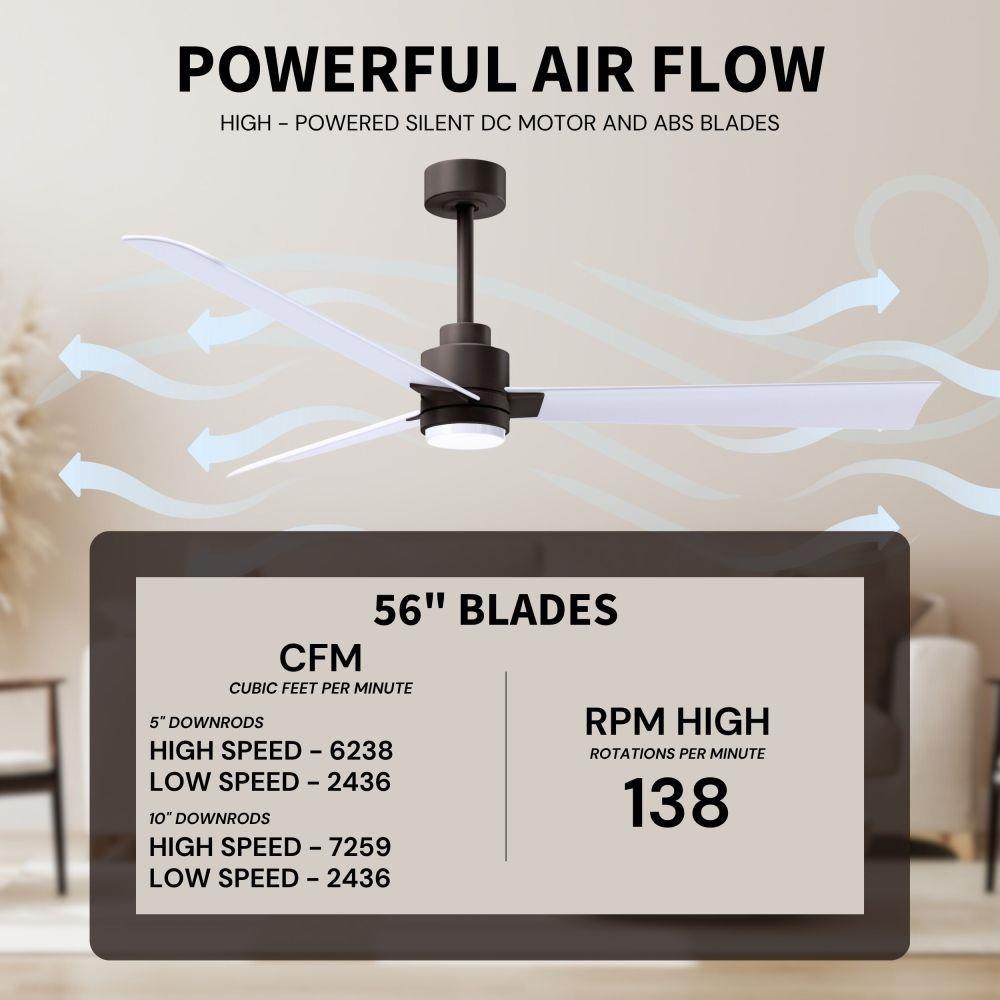 POWERFUL AIR FLOW

HIGH - POWERED SILENT DC MOTOR AND ABS BLADES

56" BLADES

CFM
CUBIC FEET PER MINUTE

5" DOWNRODS
HIGH SPEED - 6238
LOW SPEED - 2436

10" DOWNRODS
HIGH SPEED - 7259
LOW SPEED - 2436

RPM HIGH
ROTATIONS PER MINUTE
138