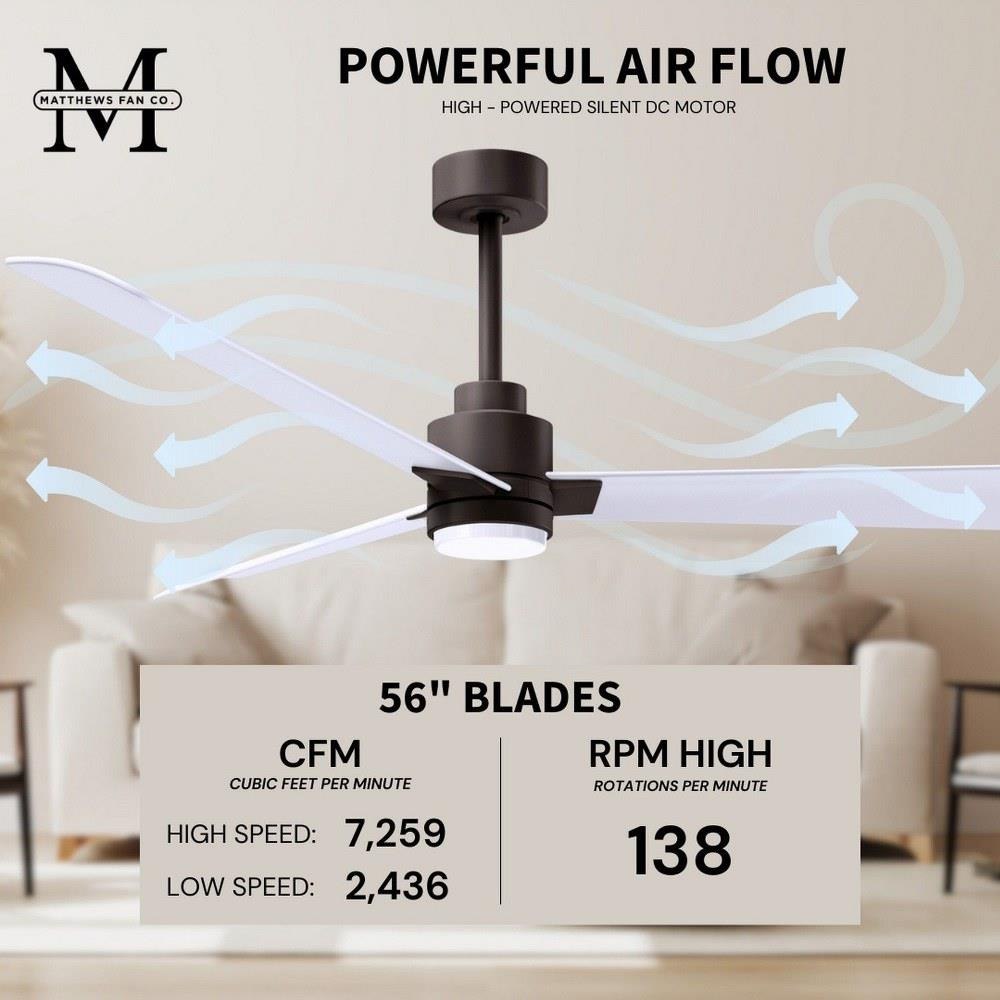 M
MATTHEWS FAN CO.

POWERFUL AIR FLOW
HIGH - POWERED SILENT DC MOTOR

56" BLADES

CFM
CUBIC FEET PER MINUTE
HIGH SPEED: 7,259
LOW SPEED: 2,436

RPM HIGH
ROTATIONS PER MINUTE
138