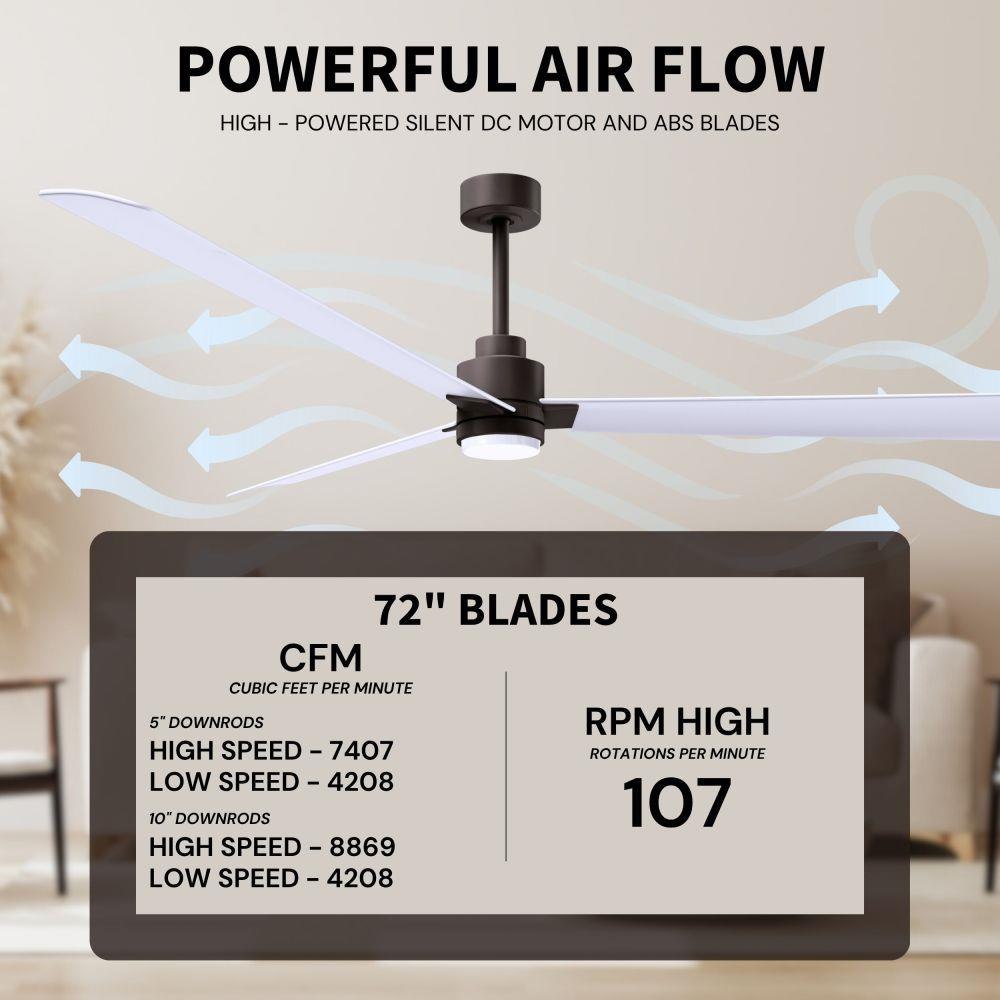 POWERFUL AIR FLOW

HIGH - POWERED SILENT DC MOTOR AND ABS BLADES

72" BLADES

CFM
CUBIC FEET PER MINUTE

5" DOWNRODS
HIGH SPEED - 7407
LOW SPEED - 4208

10" DOWNRODS
HIGH SPEED - 8869
LOW SPEED - 4208

RPM HIGH
ROTATIONS PER MINUTE
107