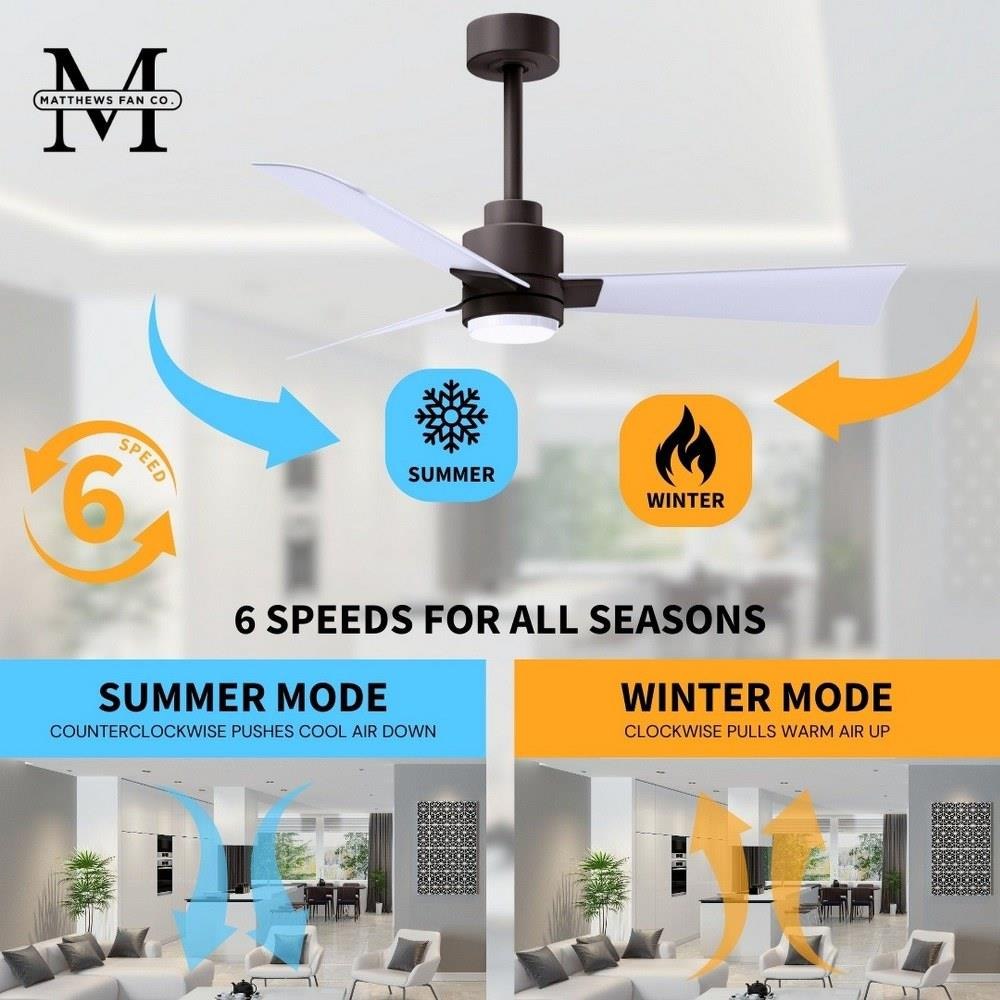 M
MATTHEWS FAN CO.

6
SPEED

SUMMER

WINTER

6 SPEEDS FOR ALL SEASONS

SUMMER MODE
COUNTERCLOCKWISE PUSHES COOL AIR DOWN

WINTER MODE
CLOCKWISE PULLS WARM AIR UP