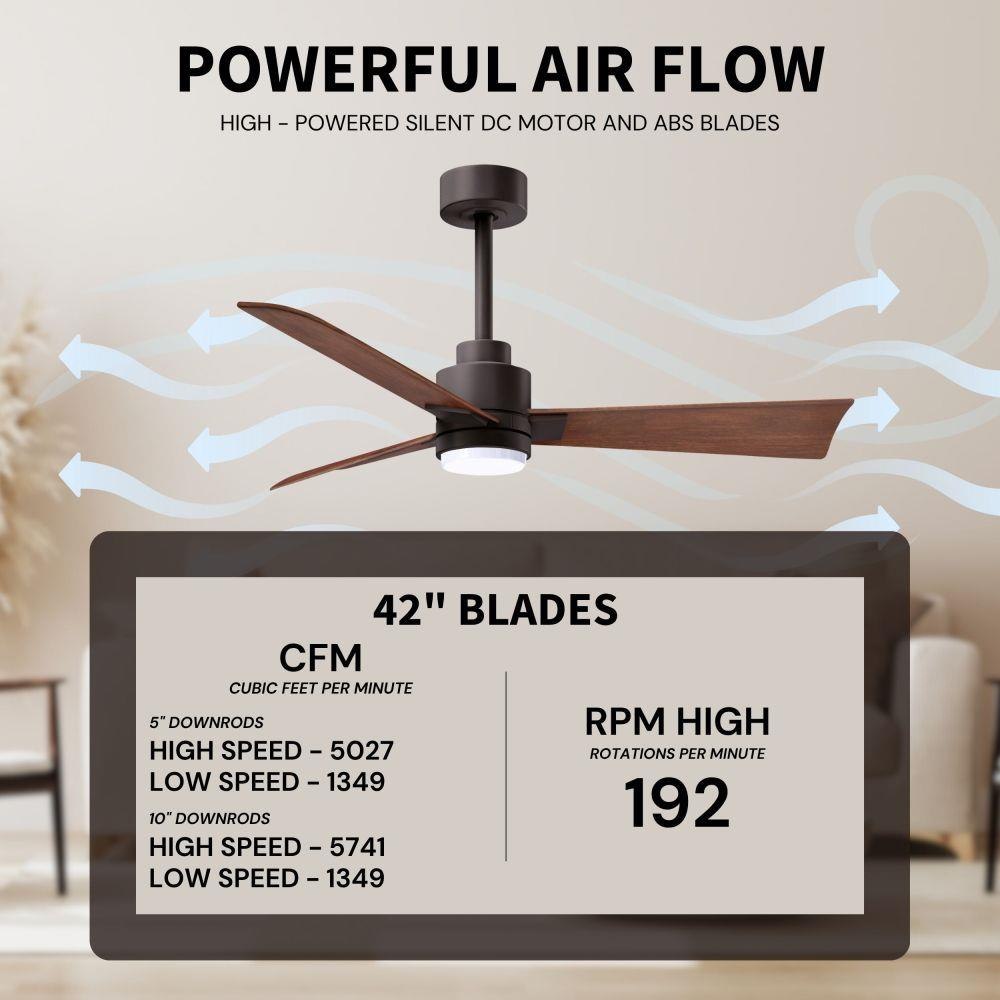 POWERFUL AIR FLOW

HIGH - POWERED SILENT DC MOTOR AND ABS BLADES

42" BLADES

CFM

CUBIC FEET PER MINUTE

5" DOWNRODS

HIGH SPEED - 5027

LOW SPEED - 1349

10" DOWNRODS

HIGH SPEED - 5741

LOW SPEED - 1349

RPM HIGH

ROTATIONS PER MINUTE

192